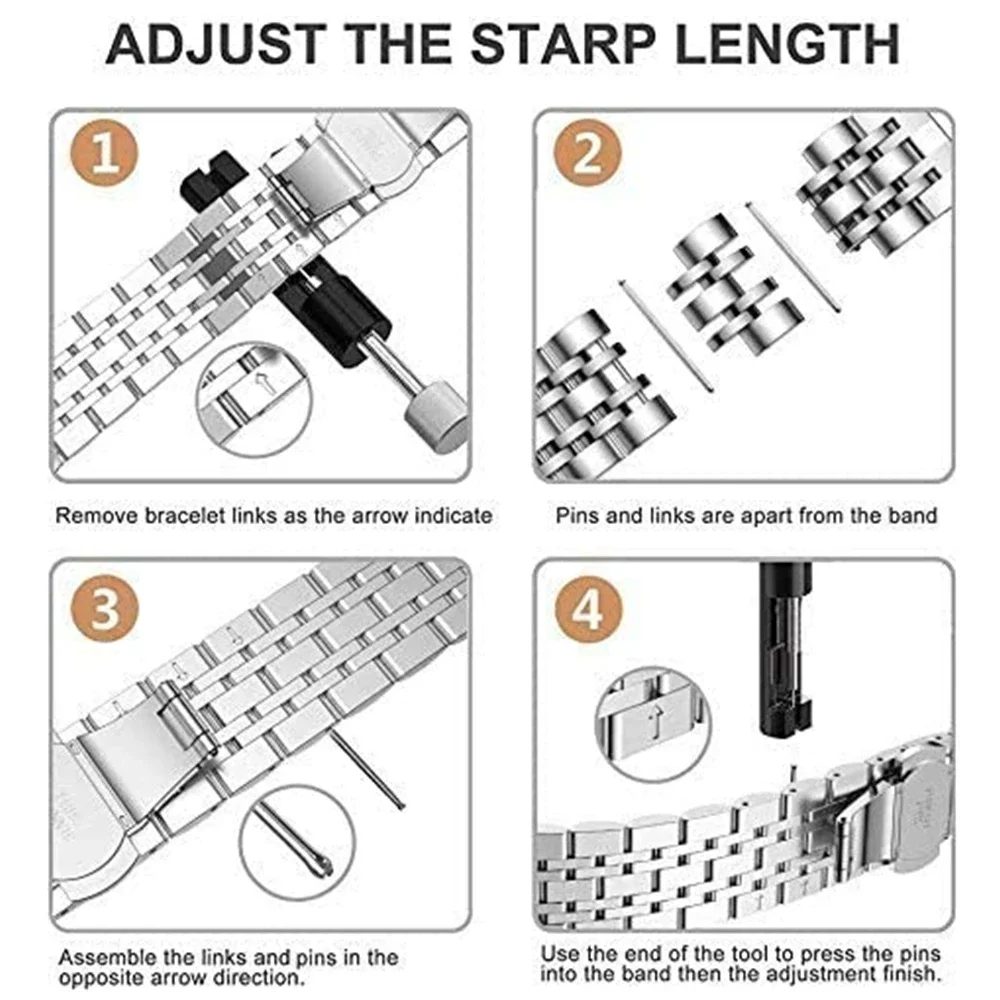 ADJUST THE STARP LENGTH

1

Remove bracelet links as the arrow indicate

2

Pins and links are apart from the band

3

Assemble the links and pins in the opposite arrow direction.

4

Use the end of the tool to press the pins into the band then the adjustment finish.