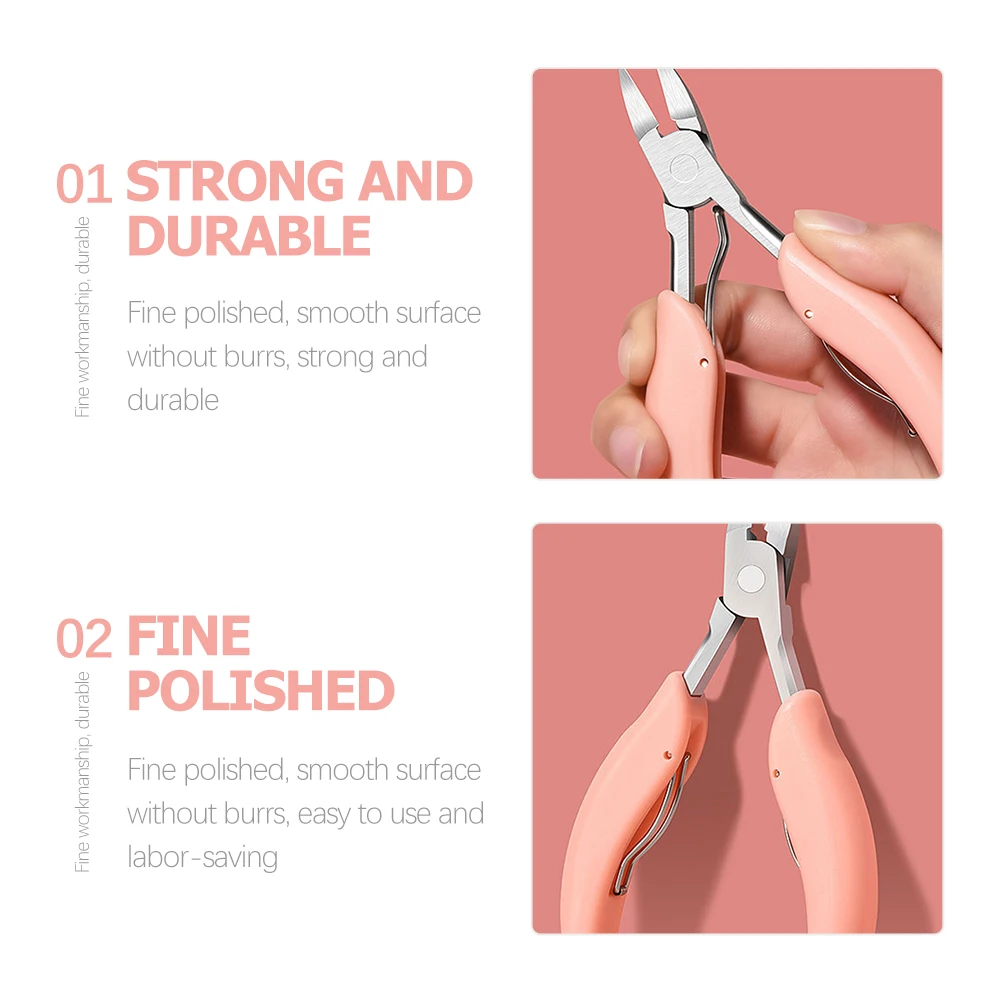 01 STRONG AND DURABLE

Fine workmanship, durable

Fine polished, smooth surface without burrs, strong and durable

02 FINE POLISHED

Fine workmanship, durable

Fine polished, smooth surface without burrs, easy to use and labor-saving