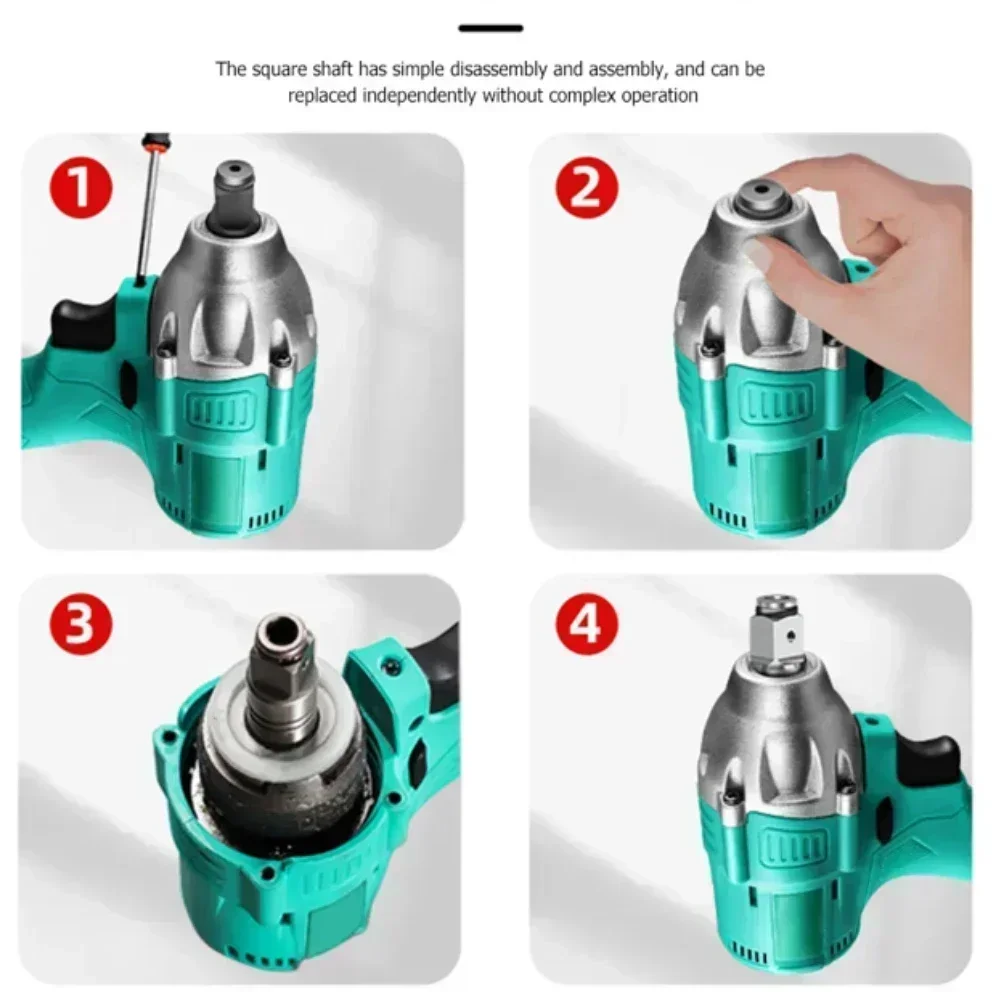 The square shaft has simple disassembly and assembly, and can be replaced independently without complex operation

1

2

3

4