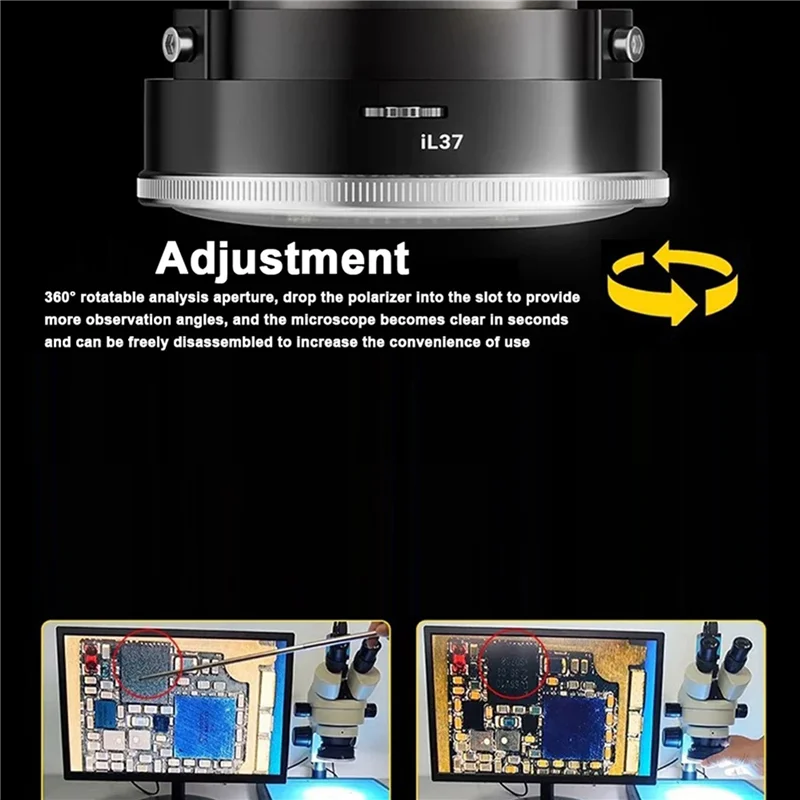 iL37

Adjustment

360° rotatable analysis aperture, drop the polarizer into the slot to provide more observation angles, and the microscope becomes clear in seconds and can be freely disassembled to increase the convenience of use