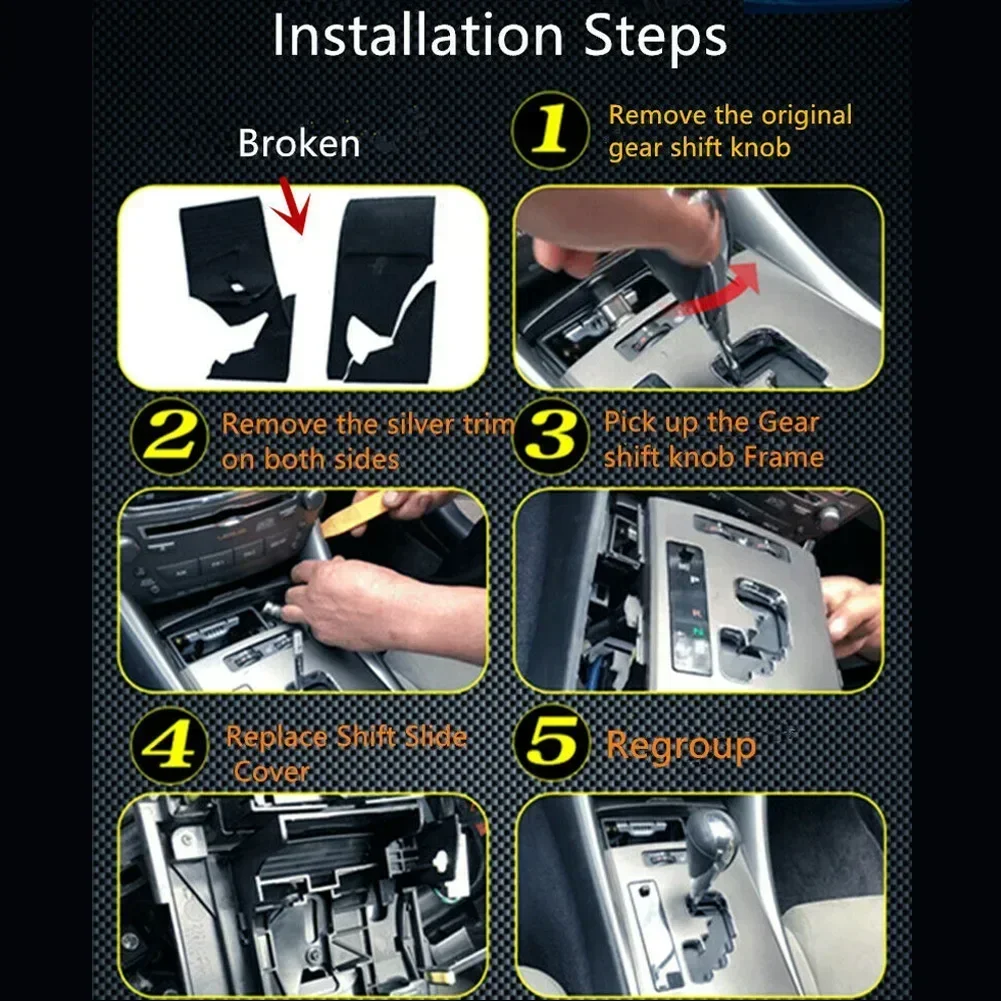 Installation Steps

Broken

1 Remove the original gear shift knob

2 Remove the silver trim on both sides

3 Pick up the Gear shift knob Frame

4 Replace Shift Slide Cover

5 Regroup