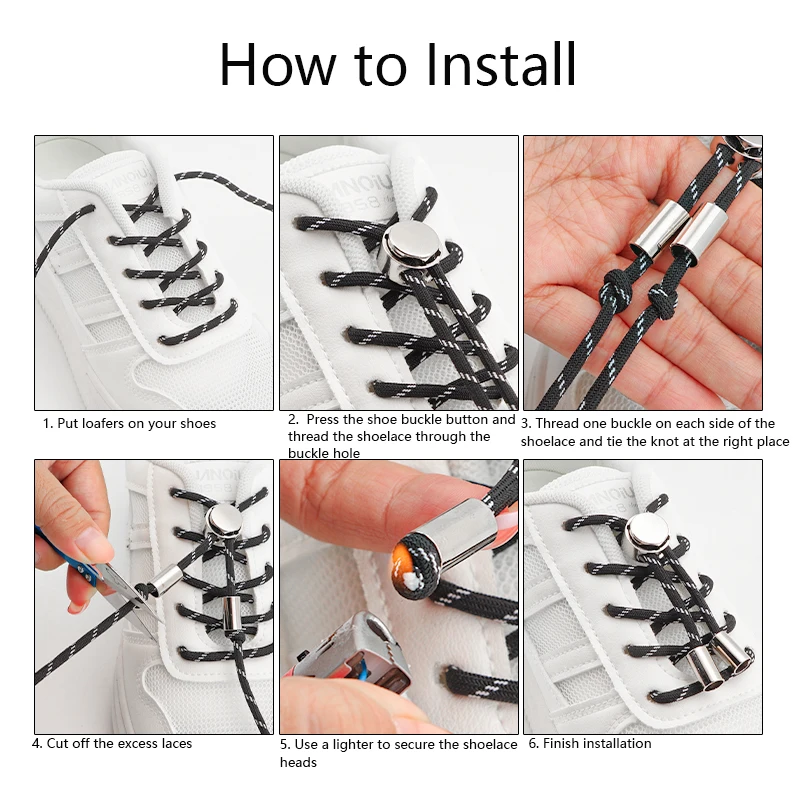 How to Install

1. Put loafers on your shoes

2. Press the shoe buckle button and thread the shoelace through the buckle hole

3. Thread one buckle on each side of the shoelace and tie the knot at the right place

4. Cut off the excess laces

5. Use a lighter to secure the shoelace heads

6. Finish installation