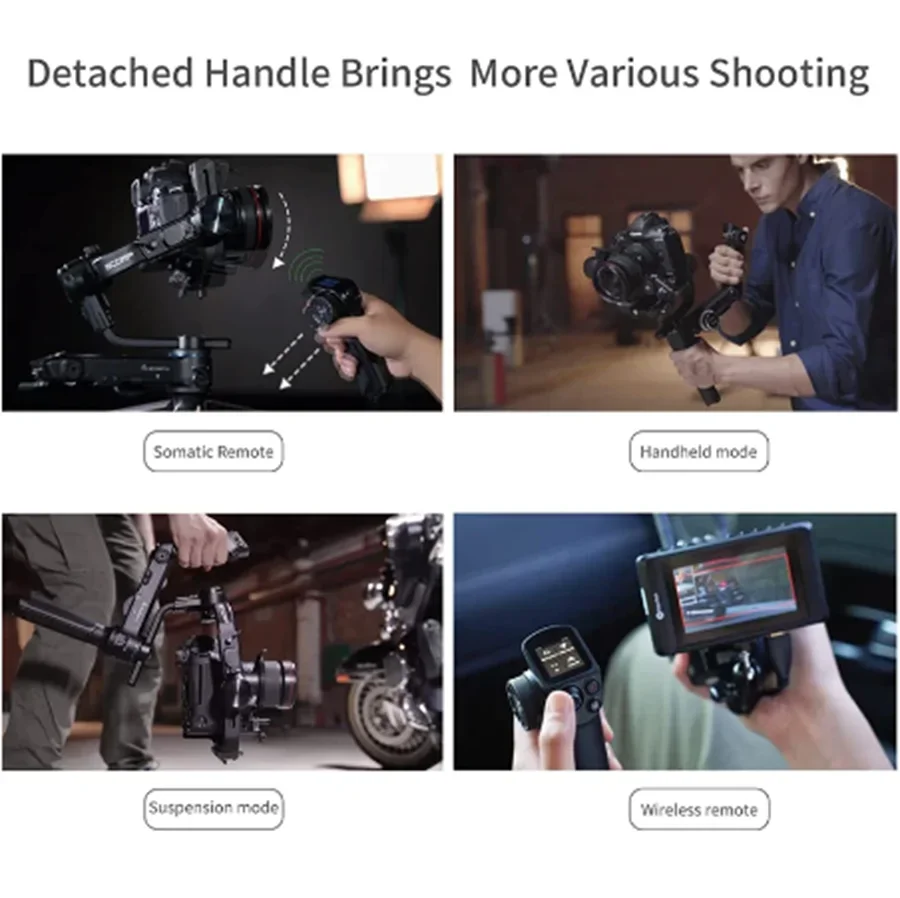 Detached Handle Brings More Various Shooting

SCORP

Somatic Remote

Handheld mode

Suspension mode

Wireless remote