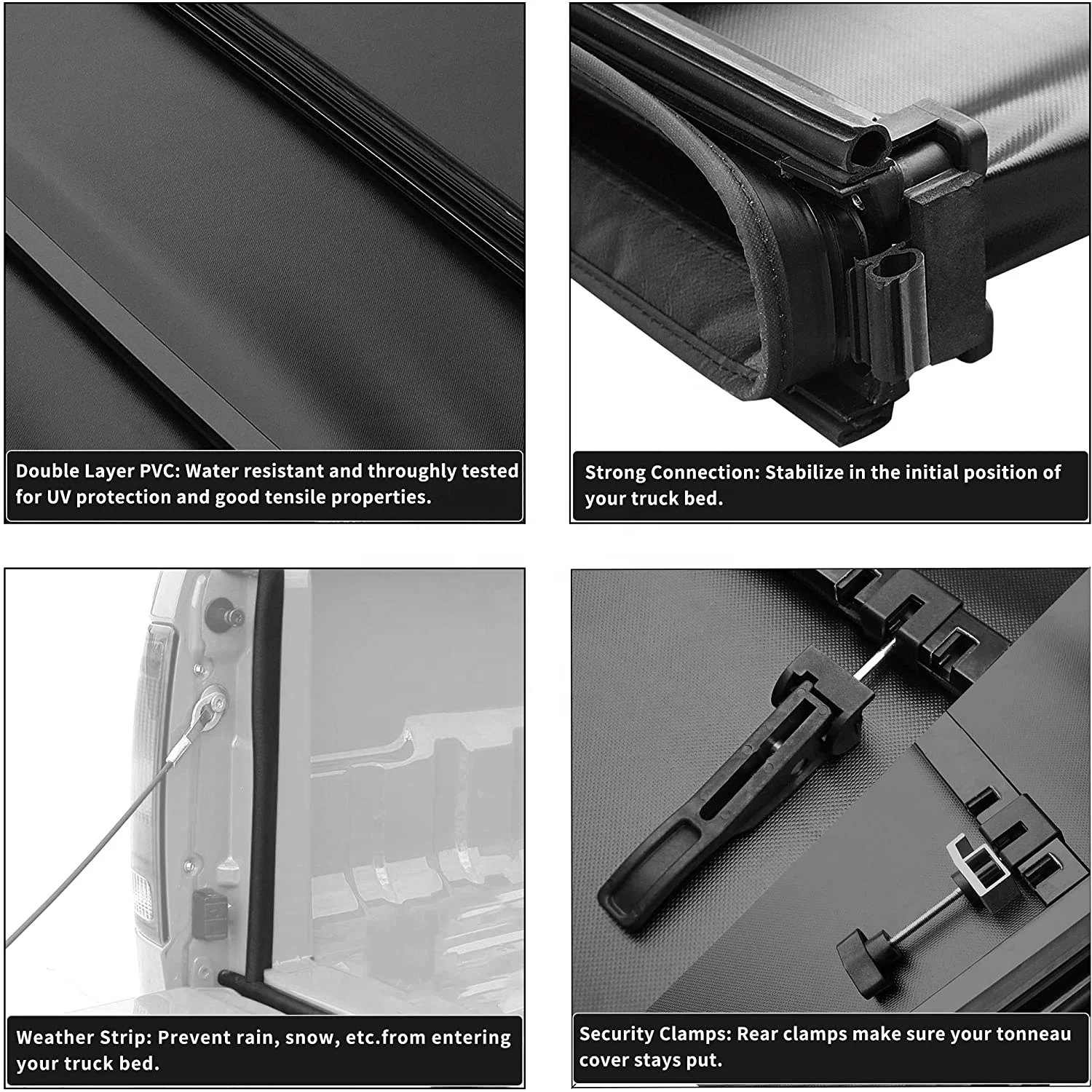 Double Layer PVC: Water resistant and throughly tested for UV protection and good tensile properties.

Strong Connection: Stabilize in the initial position of your truck bed.

Weather Strip: Prevent rain, snow, etc.from entering your truck bed.

Security Clamps: Rear clamps make sure your tonneau cover stays put.