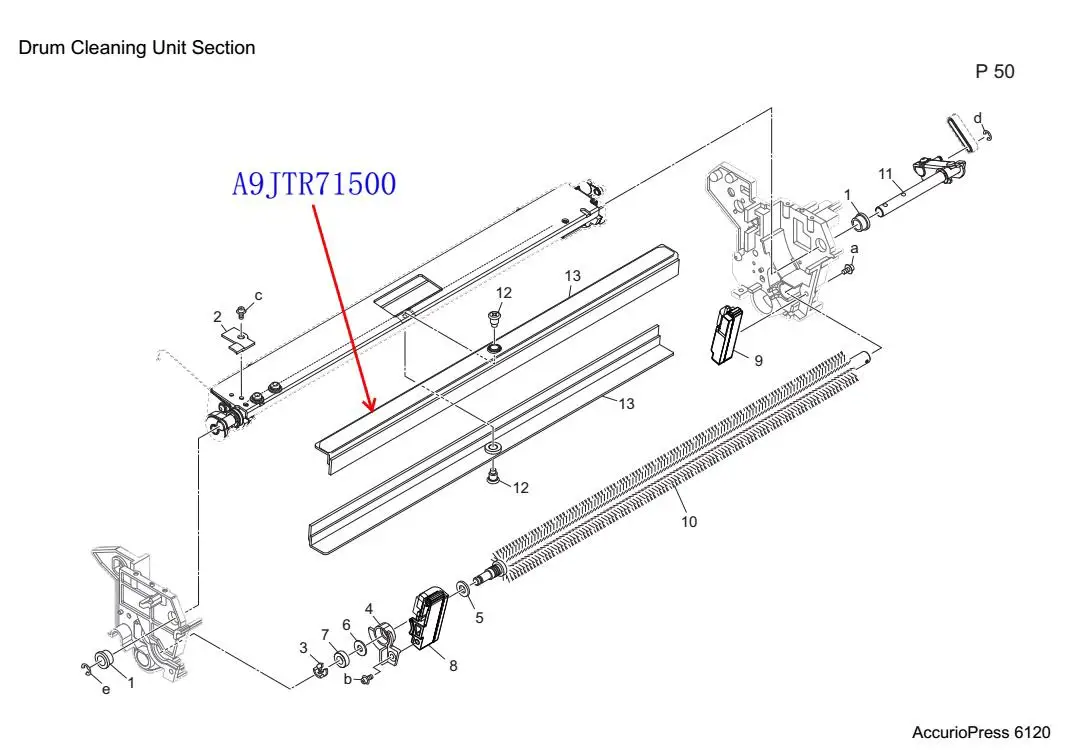 Drum Cleaning Unit Section

P 50

A9JTR71500

d
11
1
a
c
2
12
13
9
13
12
10
4
6
7
3
5
8
b
e
1

AccurioPress 6120