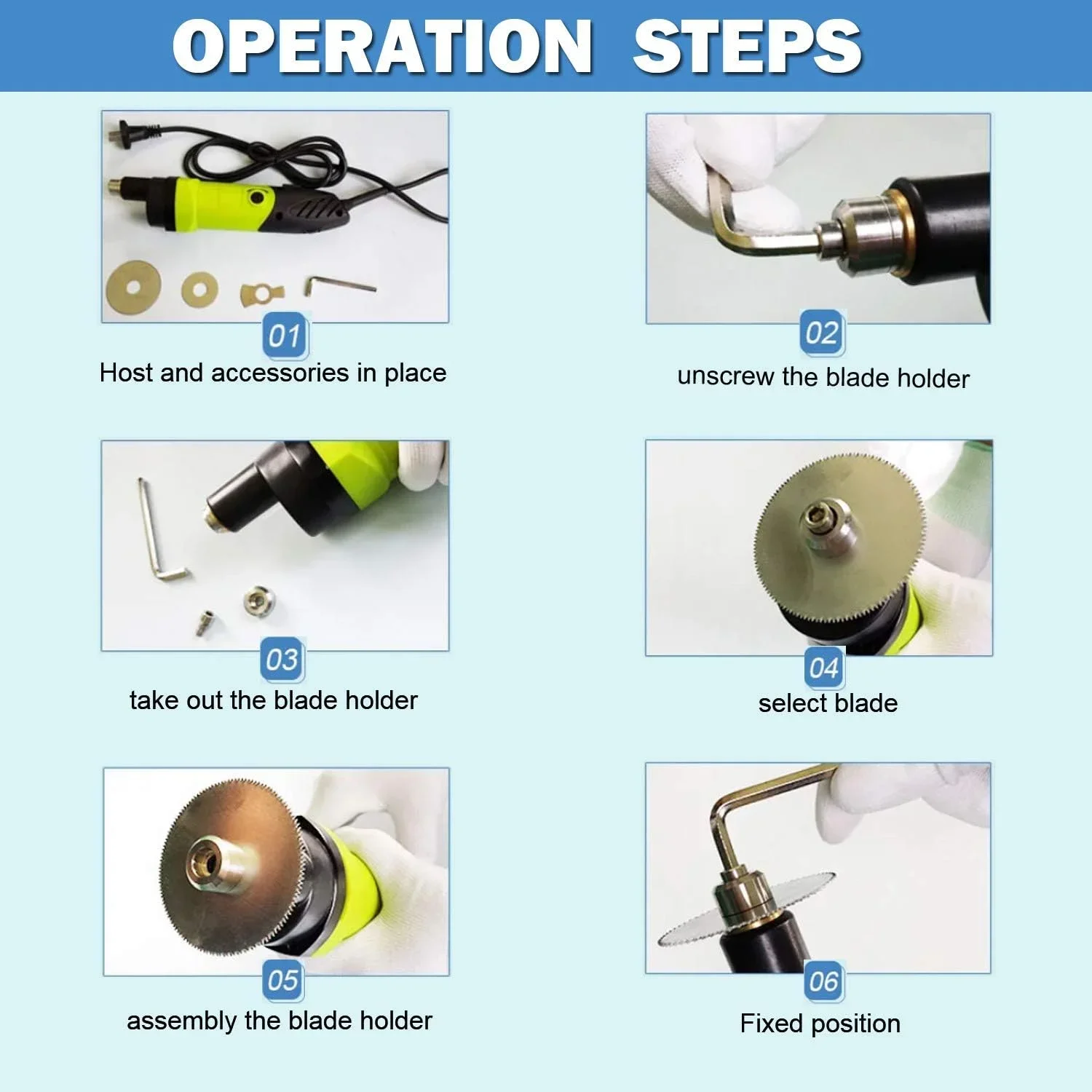 OPERATION STEPS

01
Host and accessories in place

02
unscrew the blade holder

03
take out the blade holder

04
select blade

05
assembly the blade holder

06
Fixed position