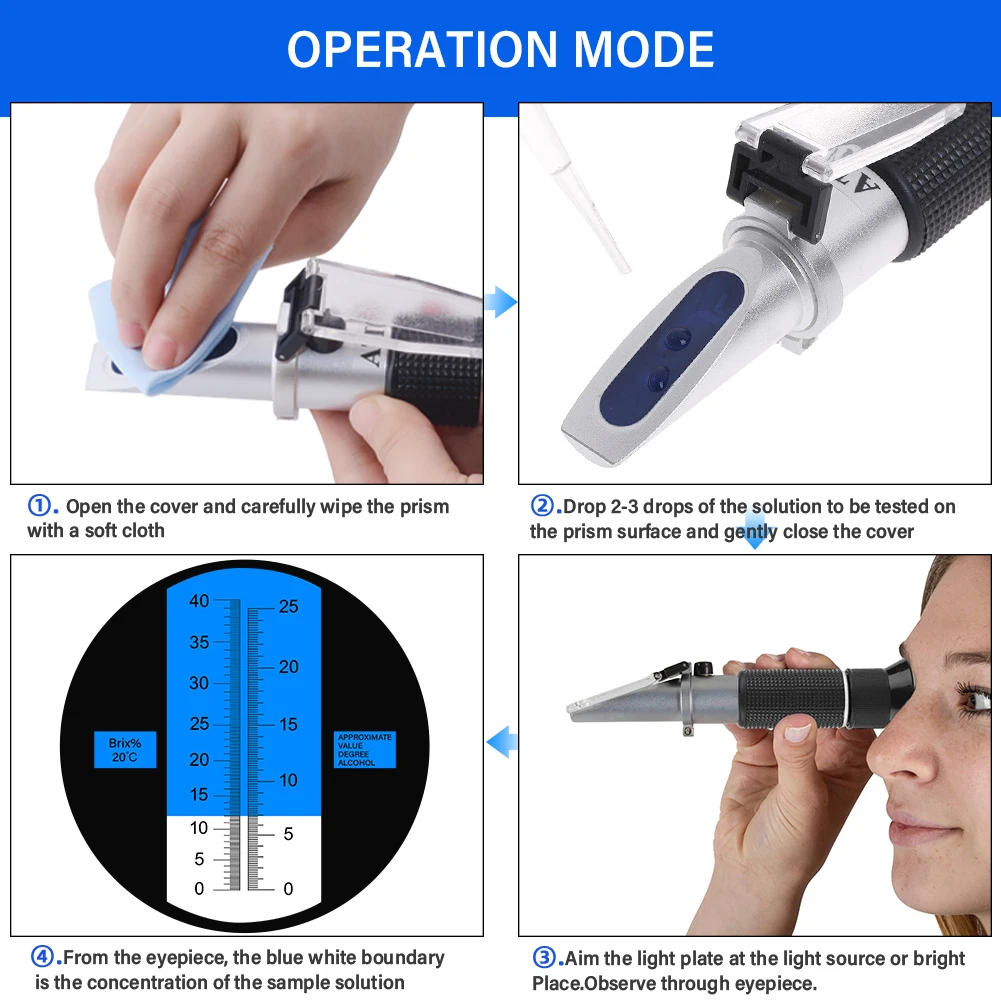 OPERATION MODE

①. Open the cover and carefully wipe the prism with a soft cloth

②.Drop 2-3 drops of the solution to be tested on the prism surface and gently close the cover

40
35
30
25
20
15
10
5
0

25
20
15
10
5
0

Brix%
20°C

APPROXIMATE VALUE DEGREE ALCOHOL

④.From the eyepiece, the blue white boundary is the concentration of the sample solution

③.Aim the light plate at the light source or bright Place.Observe through eyepiece.