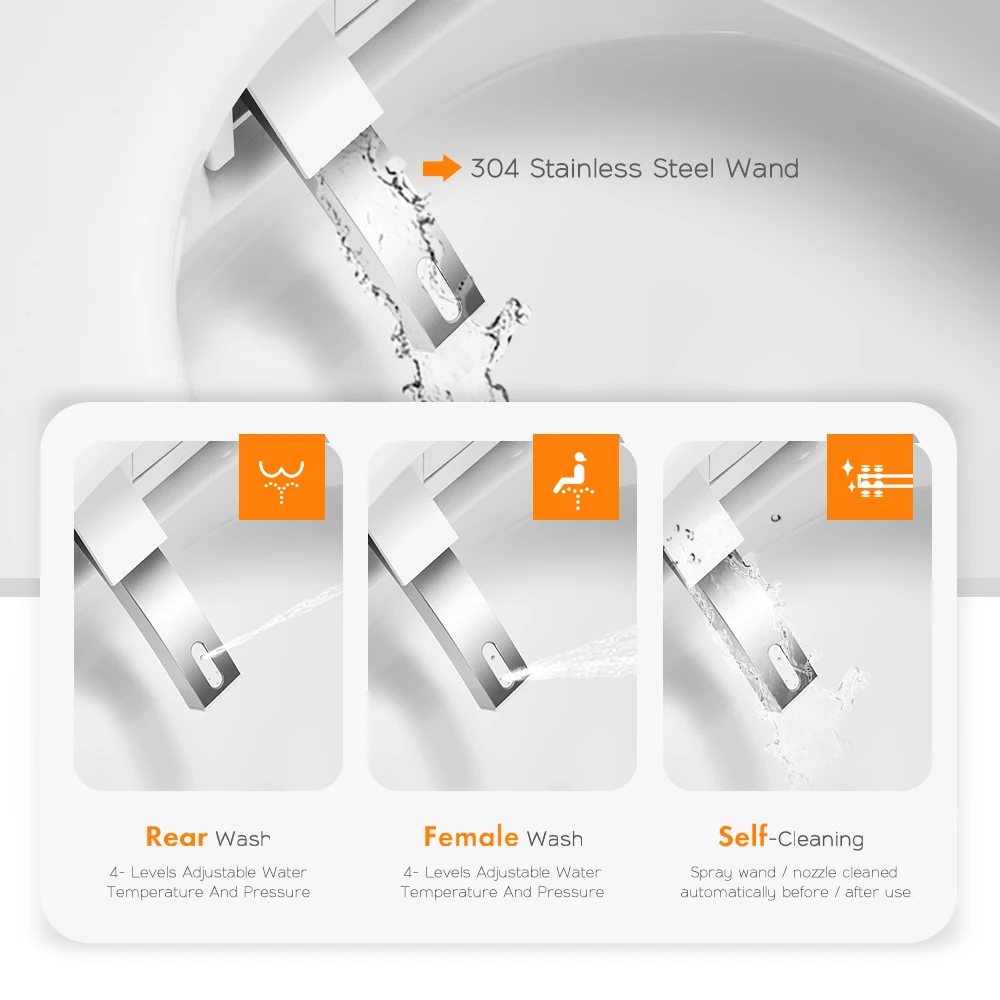 304 Stainless Steel Wand

Rear Wash
4- Levels Adjustable Water Temperature And Pressure

Female Wash
4- Levels Adjustable Water Temperature And Pressure

Self-Cleaning
Spray wand / nozzle cleaned automatically before / after use