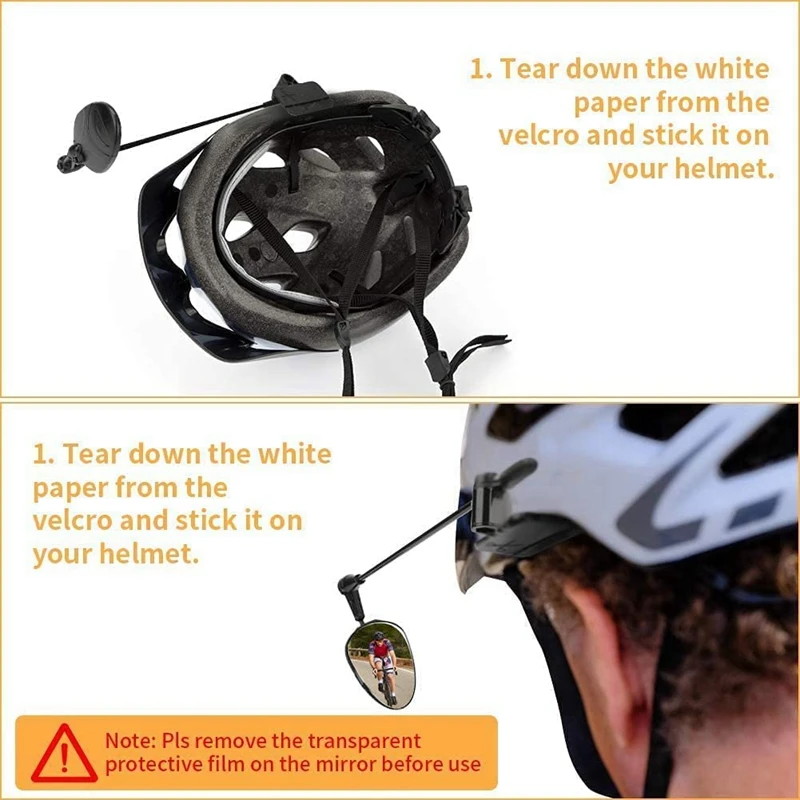 1. Tear down the white paper from the velcro and stick it on your helmet.

1. Tear down the white paper from the velcro and stick it on your helmet.

Note: Pls remove the transparent protective film on the mirror before use