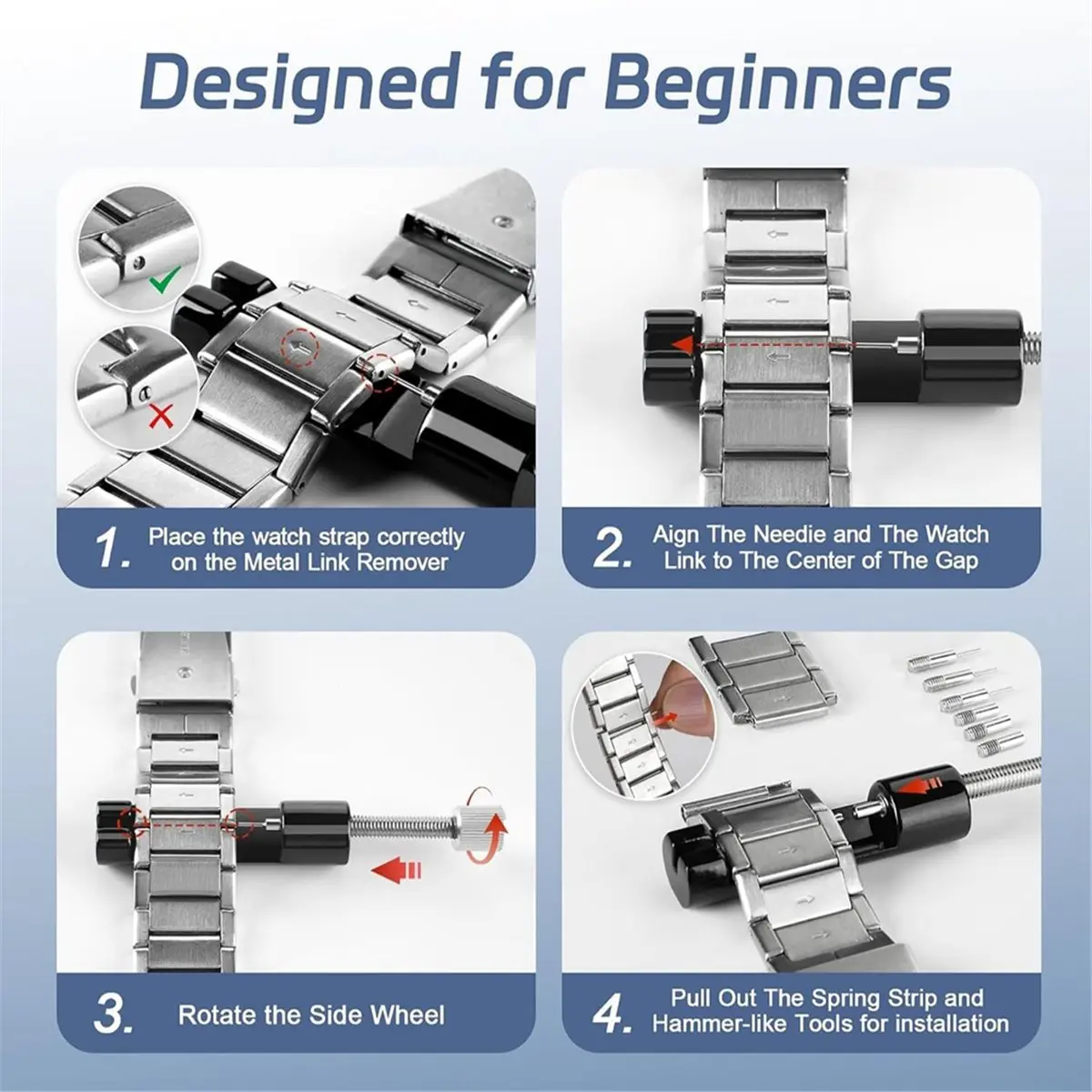 Designed for Beginners

1. Place the watch strap correctly on the Metal Link Remover

2. Aign The Needie and The Watch Link to The Center of The Gap

3. Rotate the Side Wheel

4. Pull Out The Spring Strip and Hammer-like Tools for installation