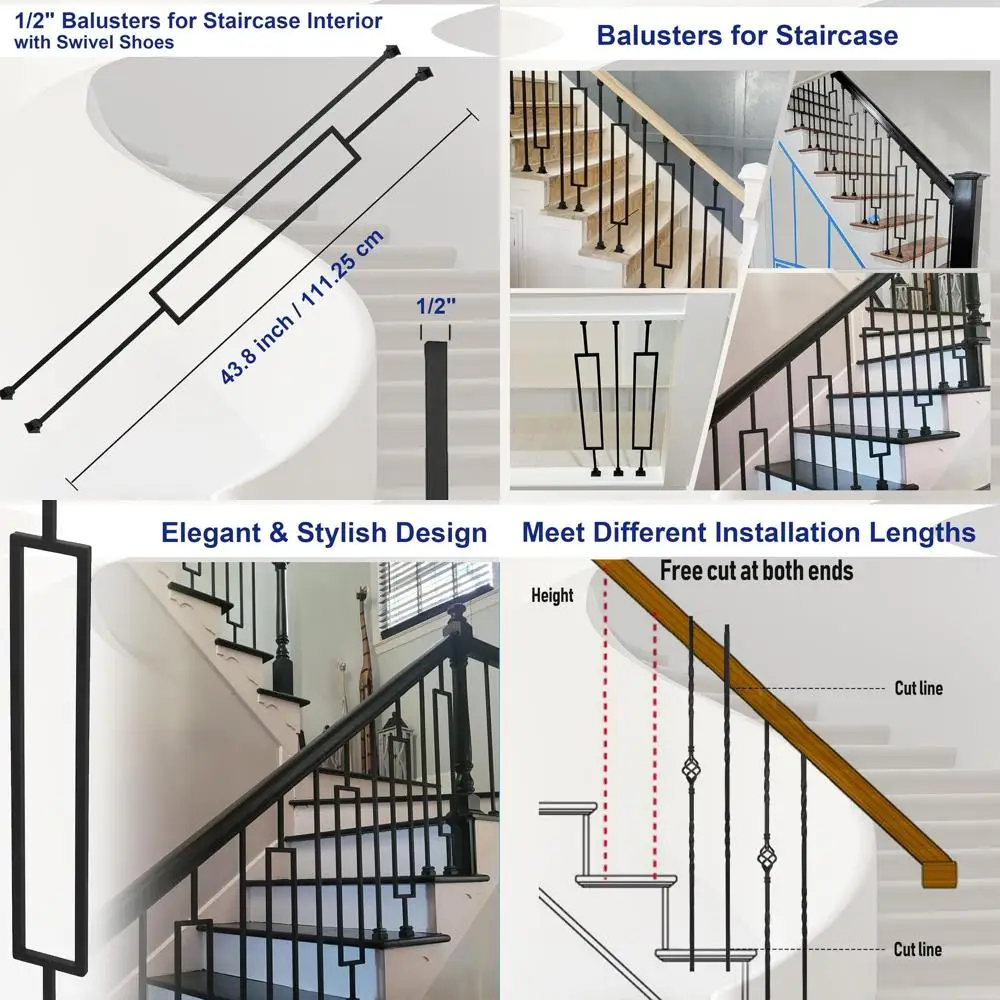 1/2" Balusters for Staircase Interior
with Swivel Shoes

43.8 inch / 111.25 cm

1/2"

Balusters for Staircase

Elegant & Stylish Design

Meet Different Installation Lengths

Free cut at both ends

Height

Cut line

Cut line