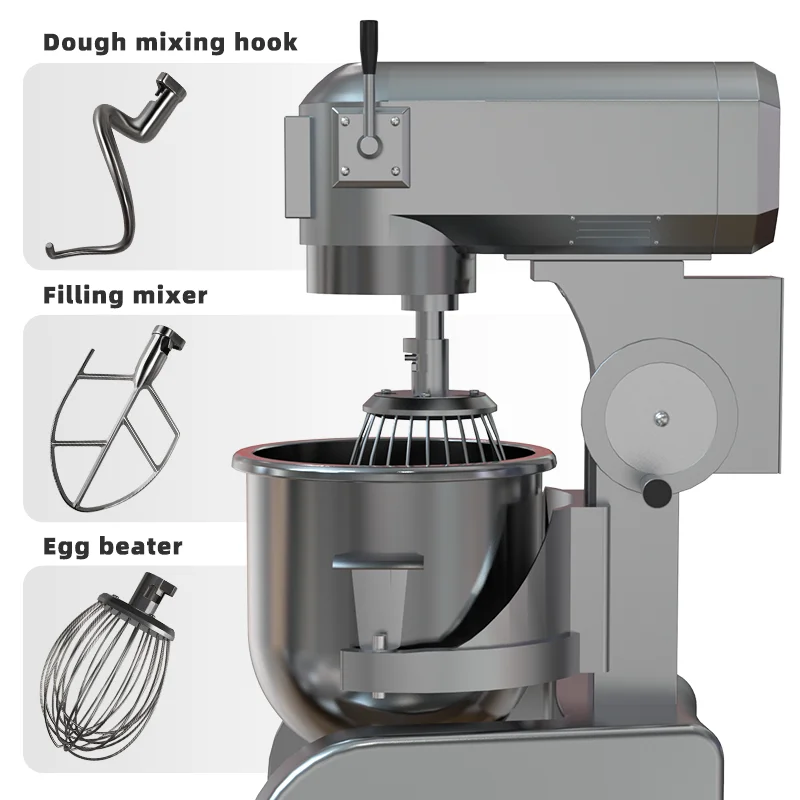 Dough mixing hook

Filling mixer

Egg beater