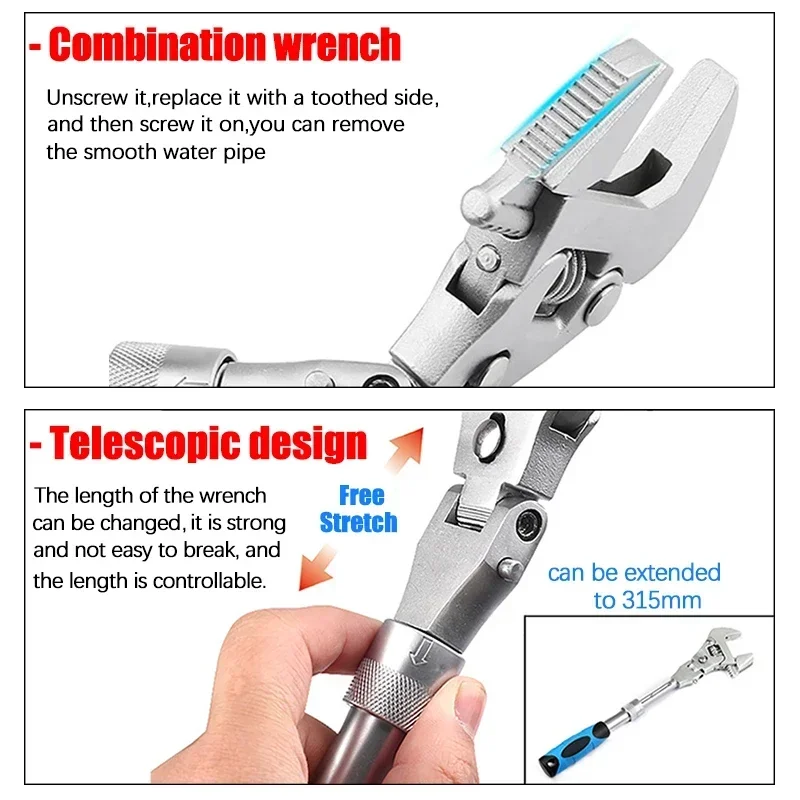 - Combination wrench

Unscrew it,replace it with a toothed side, and then screw it on,you can remove the smooth water pipe

- Telescopic design

The length of the wrench can be changed, it is strong and not easy to break, and the length is controllable.

Free Stretch

can be extended to 315mm