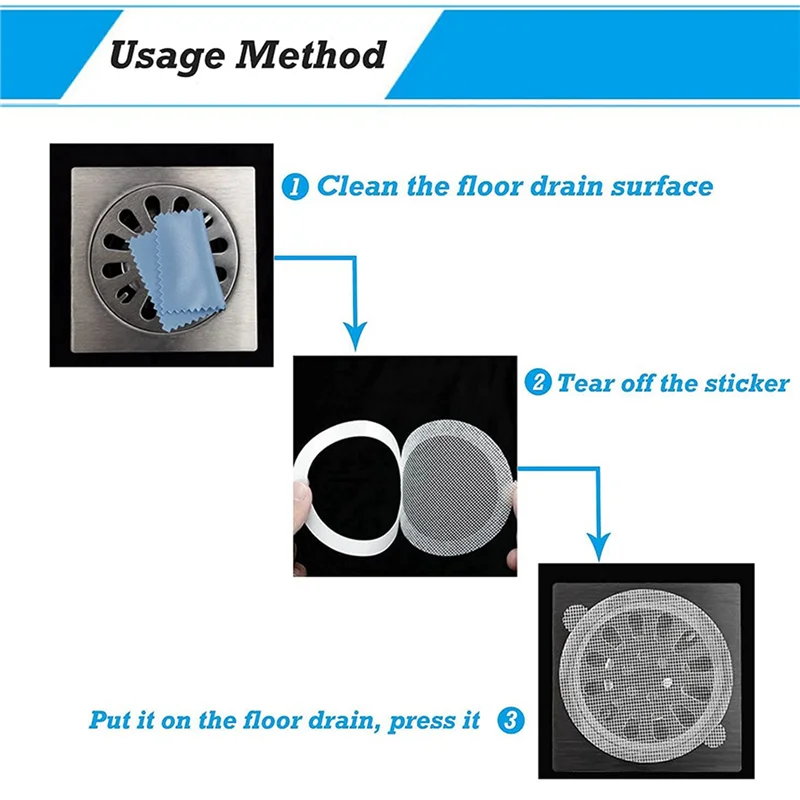 Usage Method

1 Clean the floor drain surface

2 Tear off the sticker

Put it on the floor drain, press it 3