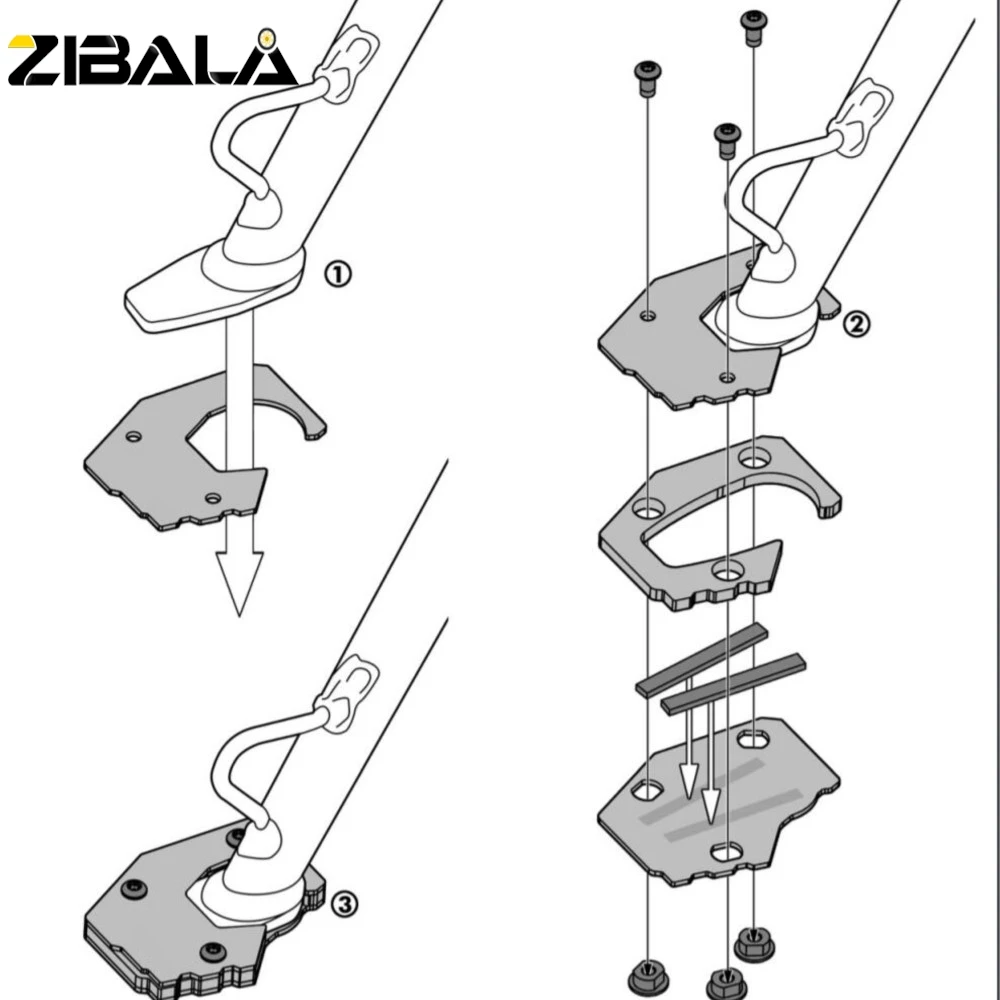 ZIBALA

①

②

③