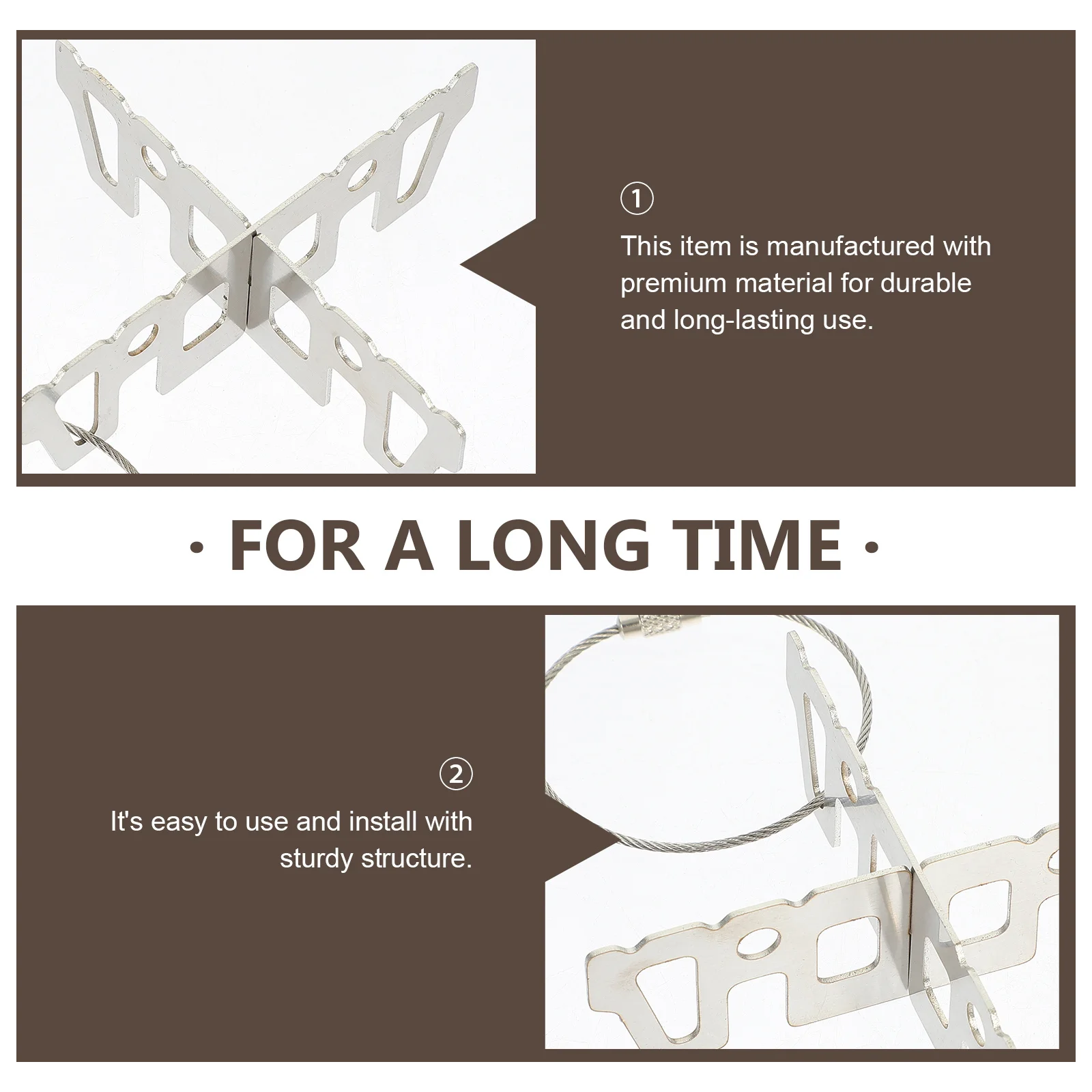 ①

This item is manufactured with premium material for durable and long-lasting use.

· FOR A LONG TIME ·

②

It's easy to use and install with sturdy structure.