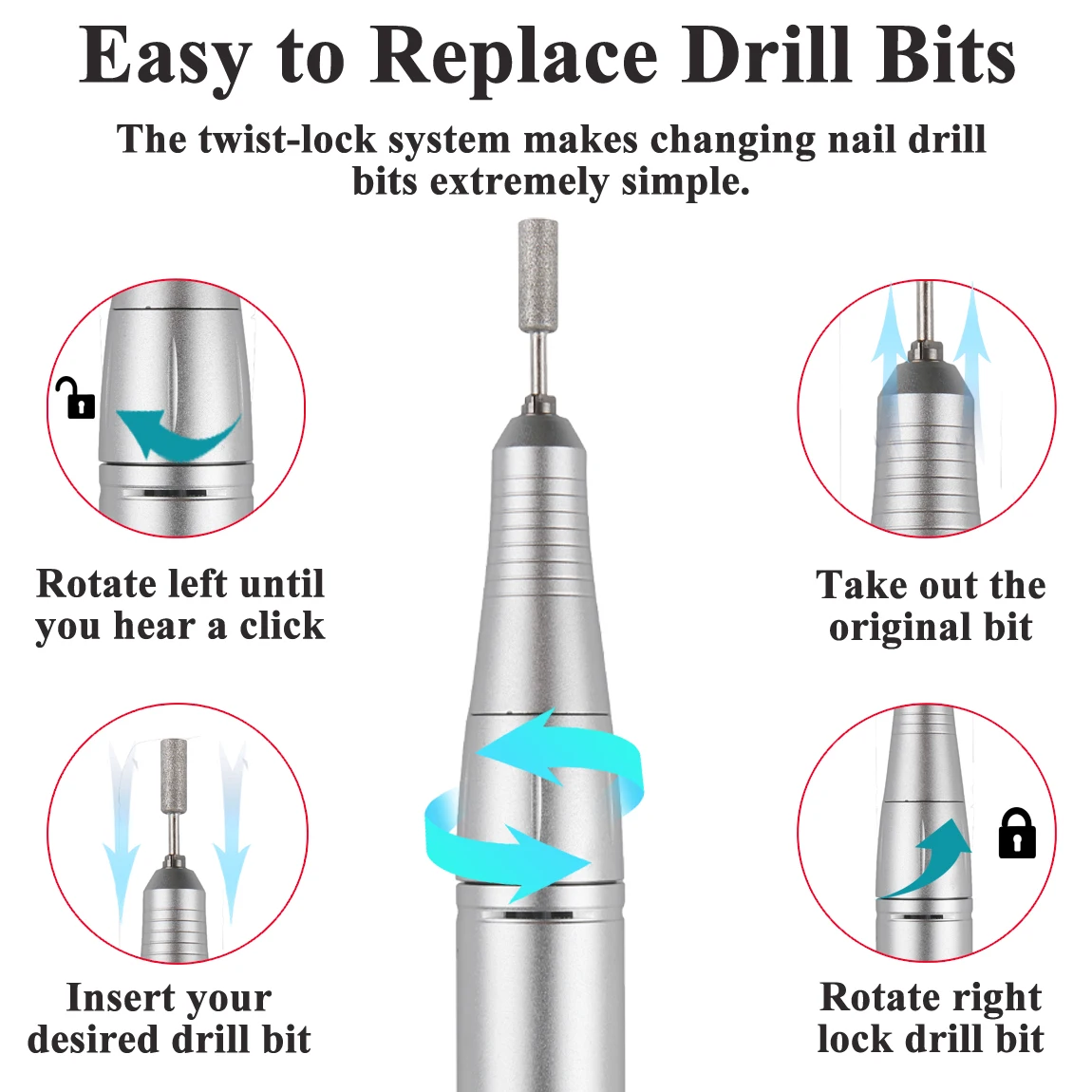 Easy to Replace Drill Bits

The twist-lock system makes changing nail drill bits extremely simple.

Rotate left until you hear a click

Take out the original bit

Insert your desired drill bit

Rotate right lock drill bit