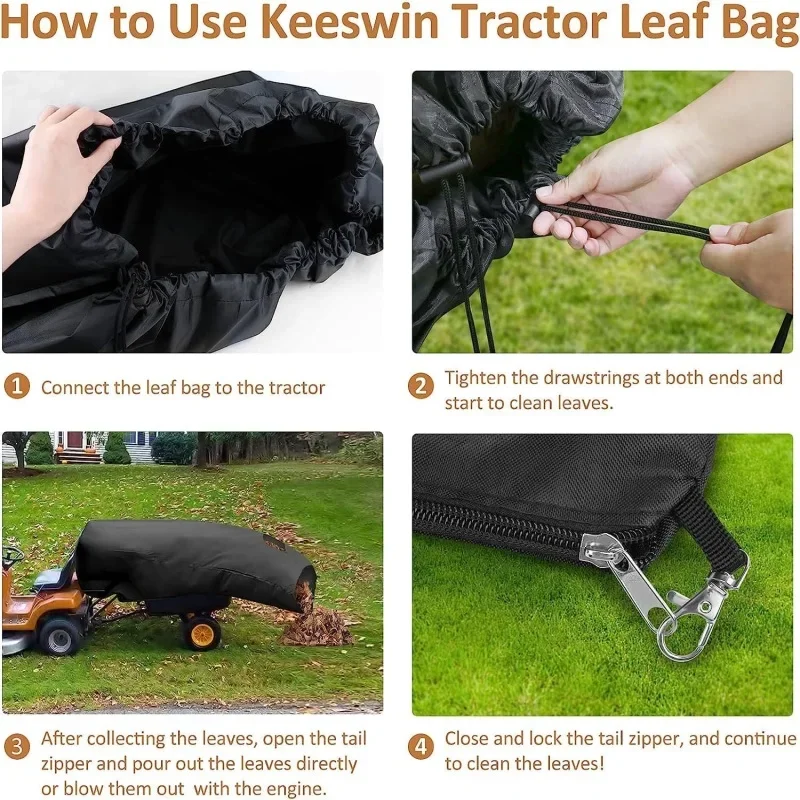 How to Use Keeswin Tractor Leaf Bag

1 Connect the leaf bag to the tractor

2 Tighten the drawstrings at both ends and start to clean leaves.

3 After collecting the leaves, open the tail zipper and pour out the leaves directly or blow them out with the engine.

4 Close and lock the tail zipper, and continue to clean the leaves!