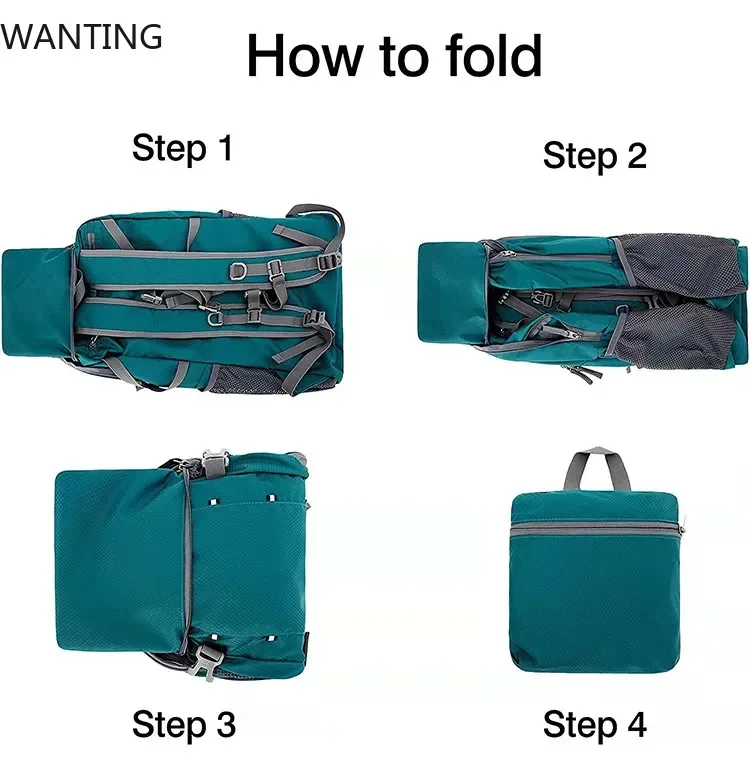 WANTING

How to fold

Step 1

Step 2

Step 3

Step 4