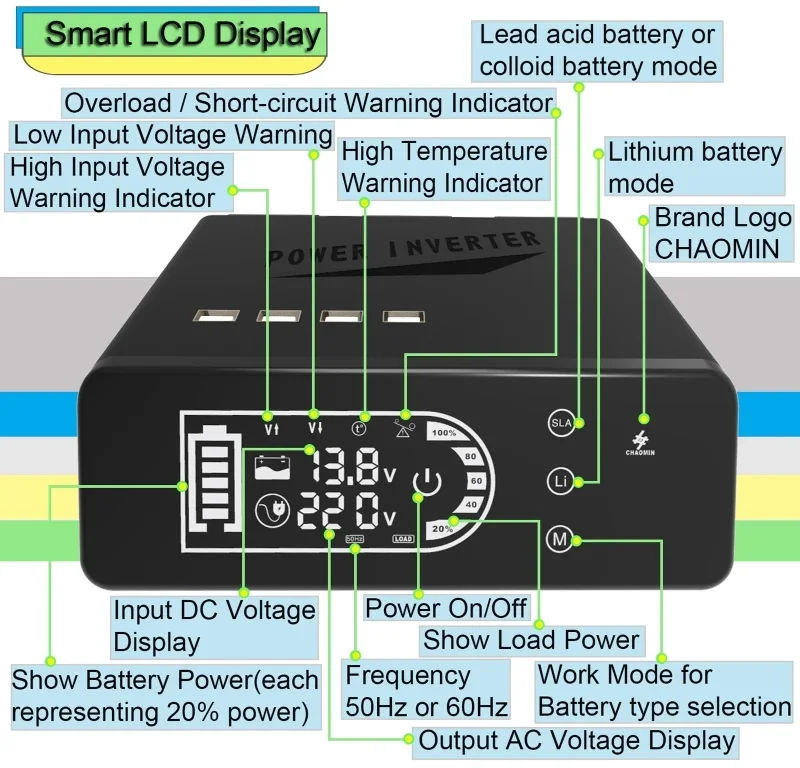 Smart LCD Display

Lead acid battery or colloid battery mode

Overload / Short-circuit Warning Indicator

Low Input Voltage Warning

High Input Voltage Warning Indicator

High Temperature Warning Indicator

Lithium battery mode

Brand Logo CHAOMIN

POWER INVERTER

V↑ V↓ t°

100%
80
60
40
20%

13.8 V
220 V

50Hz LOAD

SLA
Li
M

CHAOMIN

Input DC Voltage Display

Power On/Off

Show Load Power

Show Battery Power(each representing 20% power)

Frequency 50Hz or 60Hz

Work Mode for Battery type selection

Output AC Voltage Display