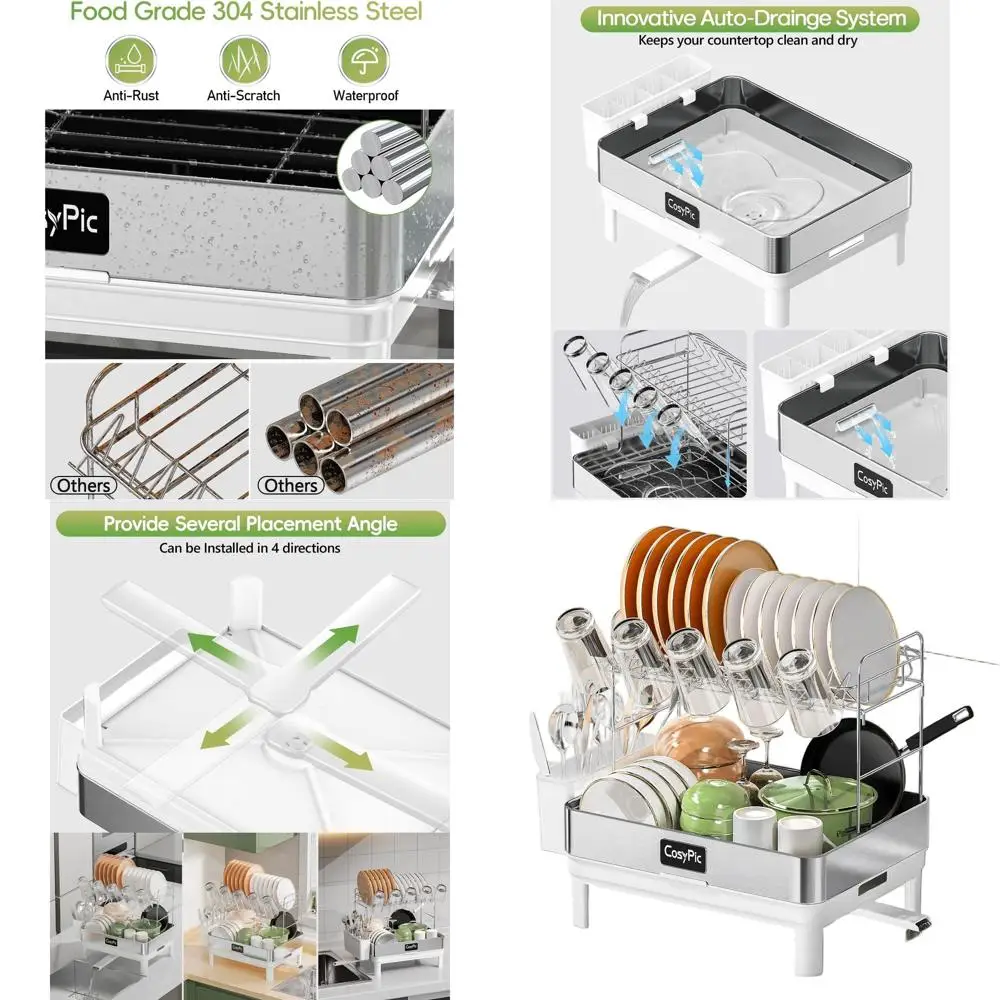 Food Grade 304 Stainless Steel

Anti-Rust

Anti-Scratch

Waterproof

syPic

Others

Others

Innovative Auto-Drainge System

Keeps your countertop clean and dry

CosyPic

CosyPic

Provide Several Placement Angle

Can be Installed in 4 directions

CosyPic

CosyPic