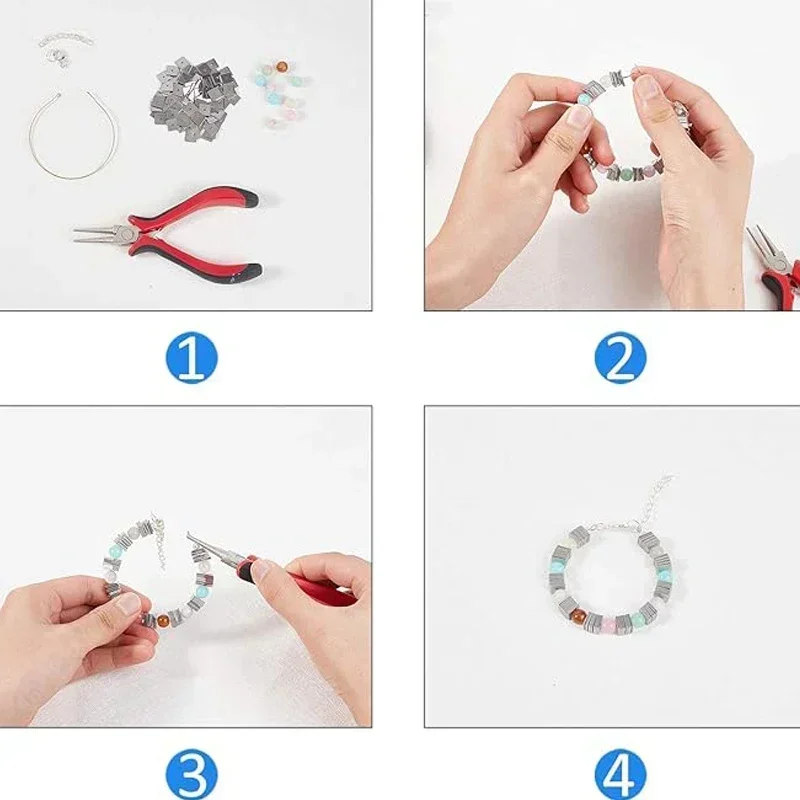 1

2

3

4