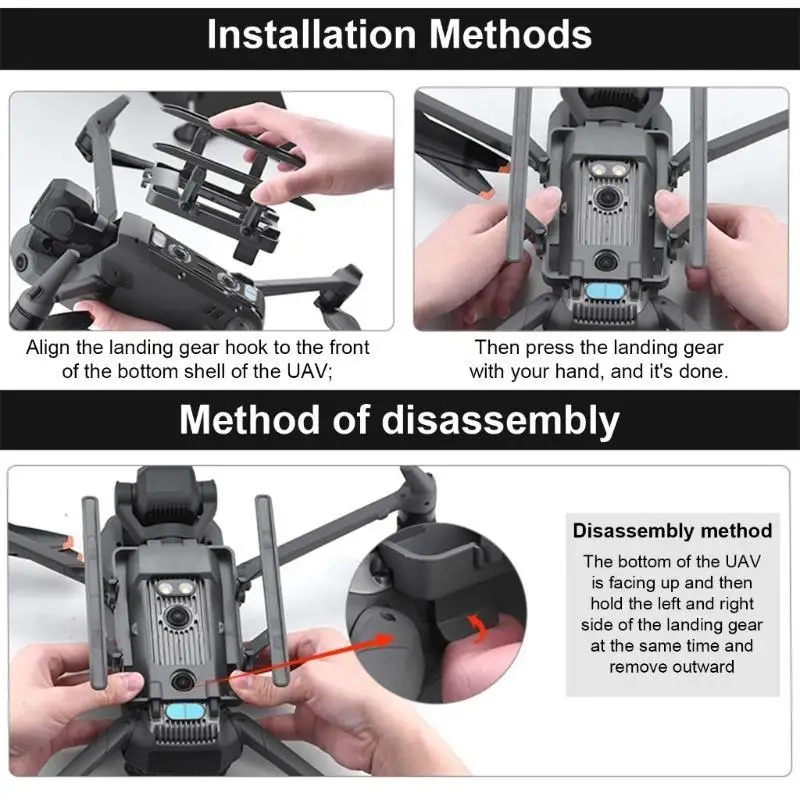 Installation Methods

Align the landing gear hook to the front of the bottom shell of the UAV;

Then press the landing gear with your hand, and it's done.

Method of disassembly

Disassembly method

The bottom of the UAV is facing up and then hold the left and right side of the landing gear at the same time and remove outward