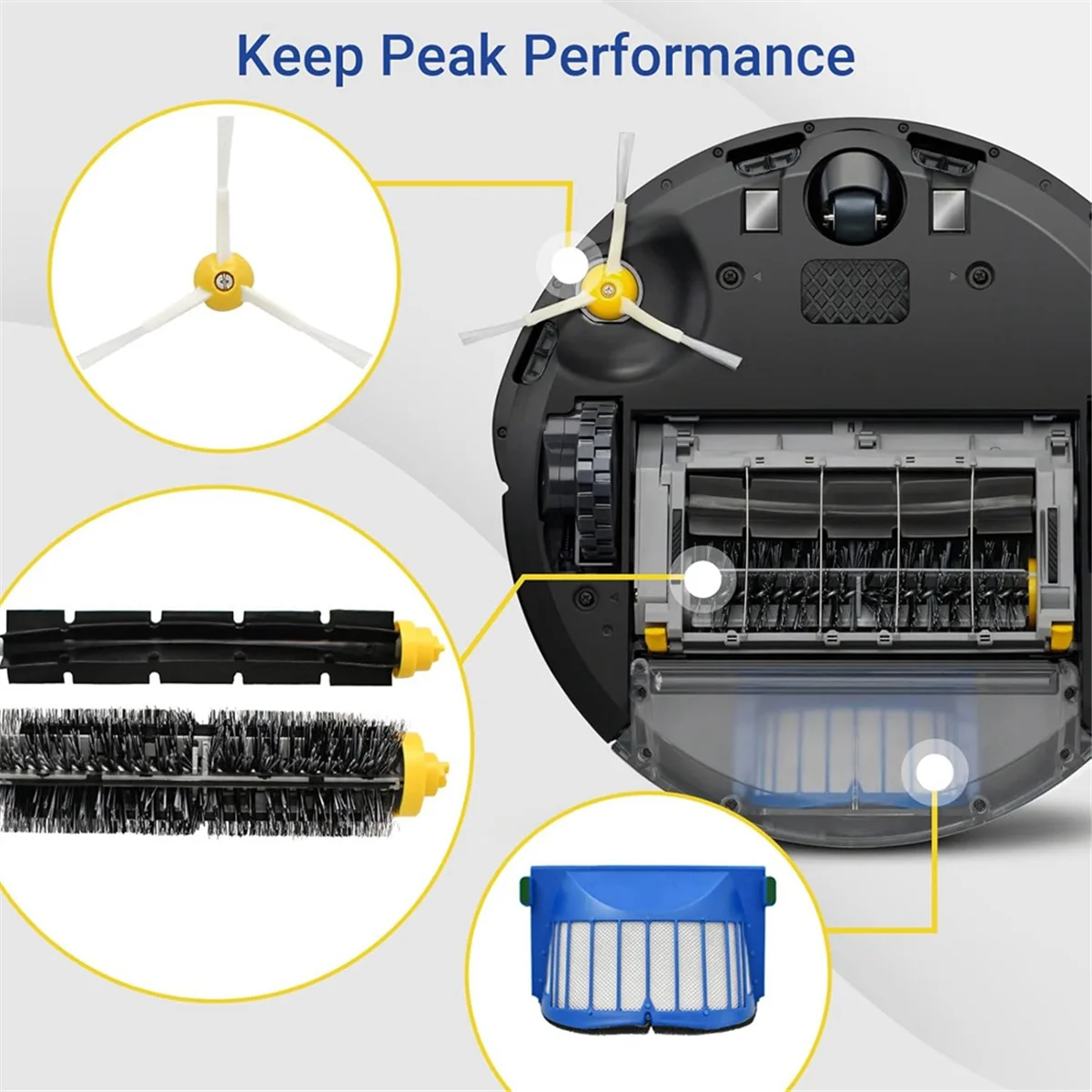 Keep Peak Performance