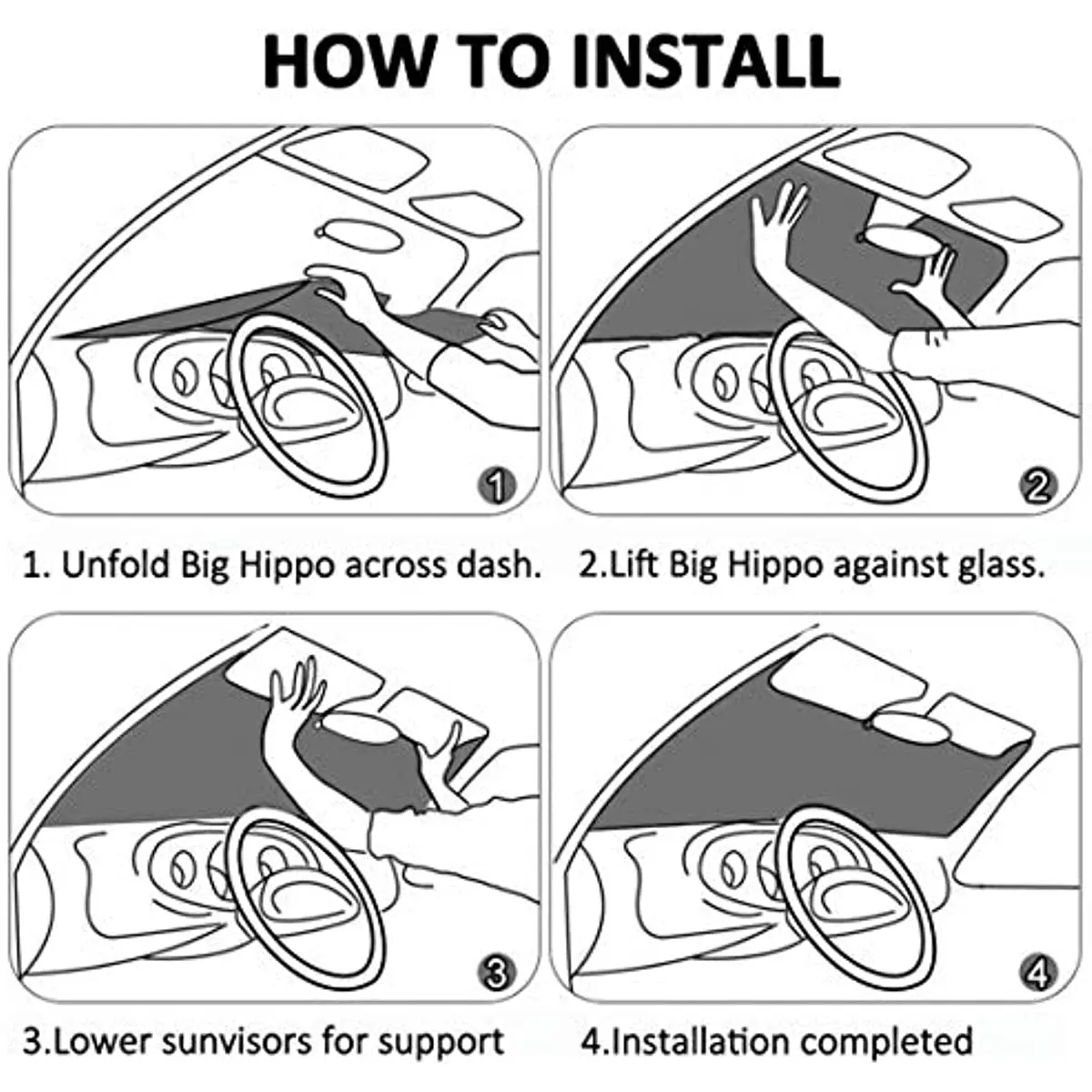 HOW TO INSTALL

1

1. Unfold Big Hippo across dash.

2

2.Lift Big Hippo against glass.

3

3.Lower sunvisors for support

4

4.Installation completed