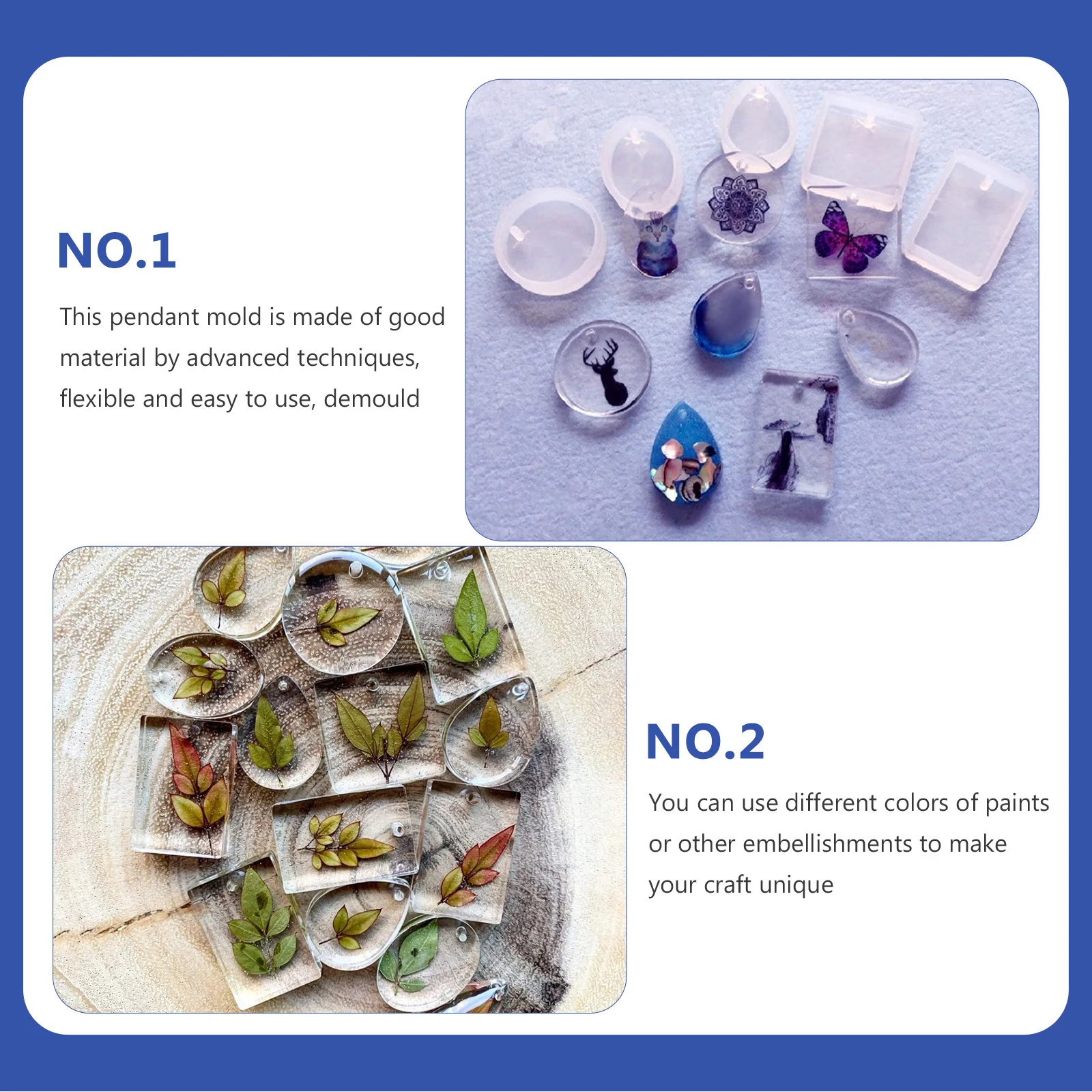 NO.1

This pendant mold is made of good material by advanced techniques, flexible and easy to use, demould

NO.2

You can use different colors of paints or other embellishments to make your craft unique