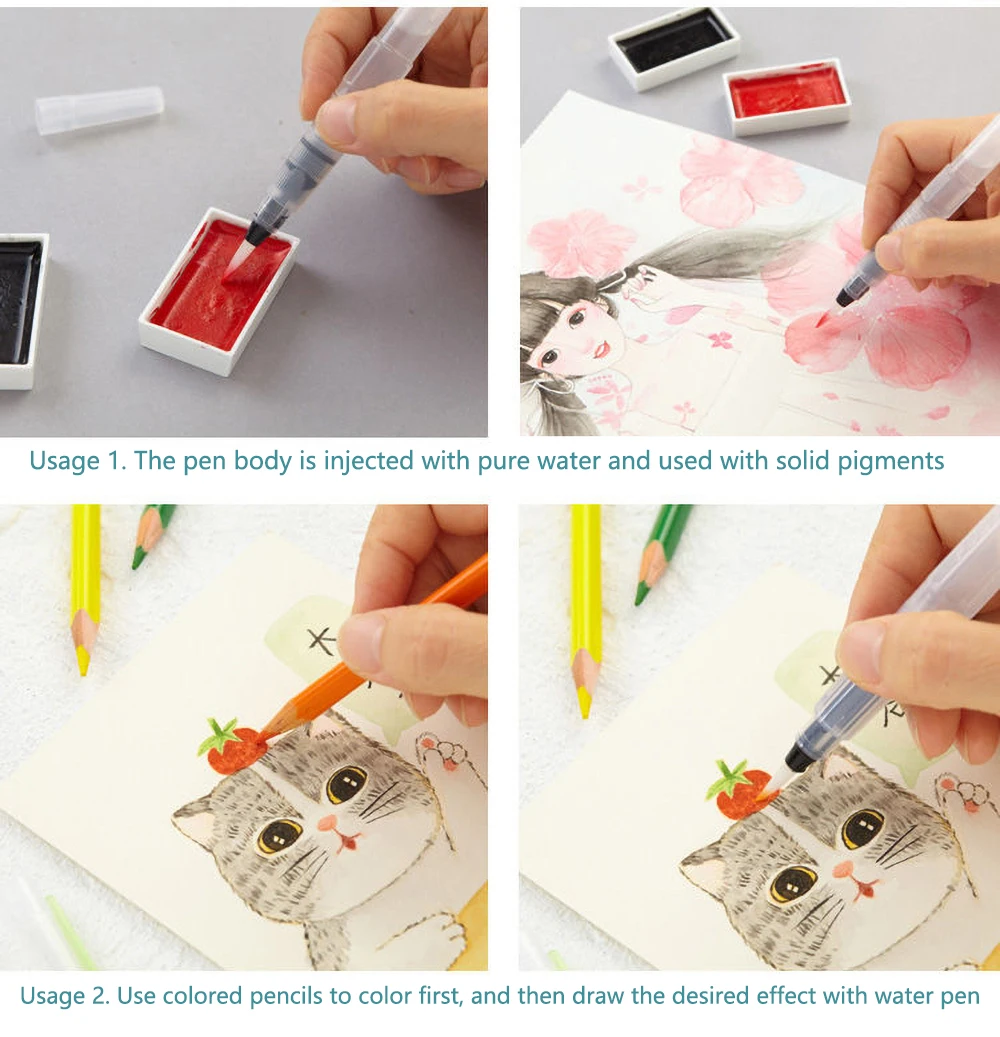 Usage 1. The pen body is injected with pure water and used with solid pigments

Usage 2. Use colored pencils to color first, and then draw the desired effect with water pen