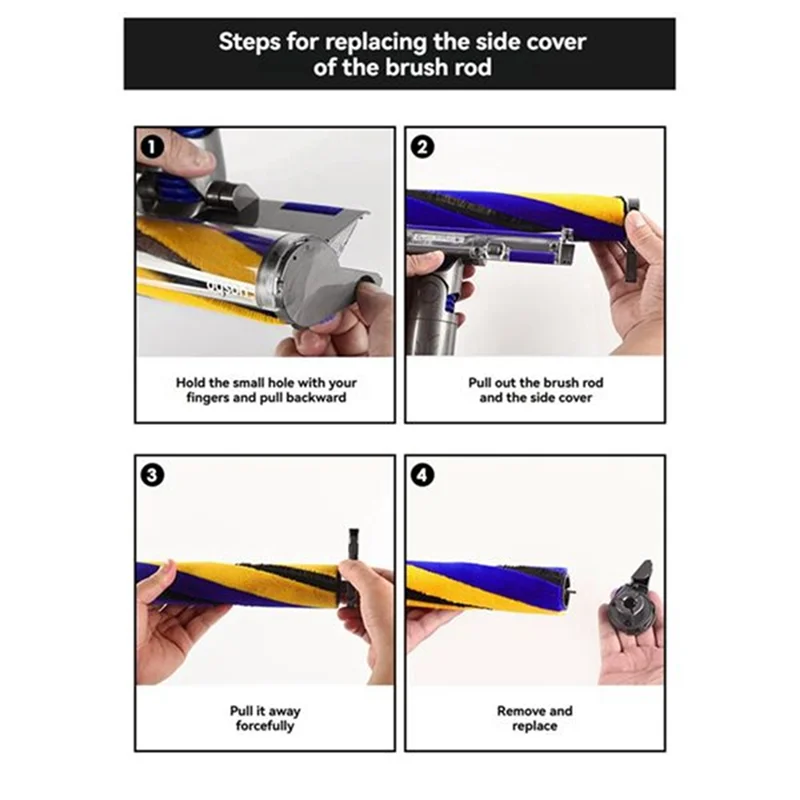 Steps for replacing the side cover of the brush rod

1

dyson

Hold the small hole with your fingers and pull backward

2

Pull out the brush rod and the side cover

3

Pull it away forcefully

4

Remove and replace