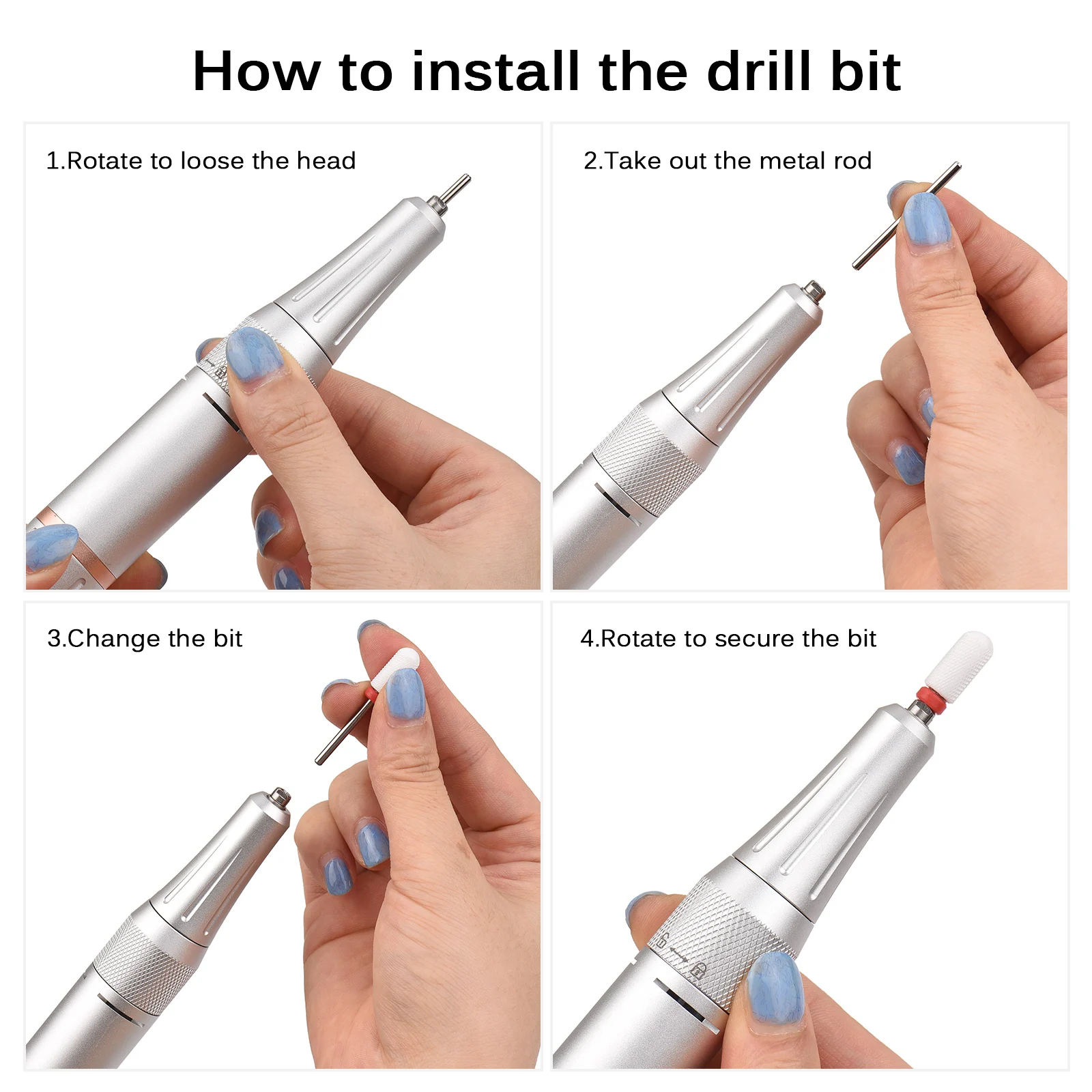 How to install the drill bit

1.Rotate to loose the head

2.Take out the metal rod

3.Change the bit

4.Rotate to secure the bit