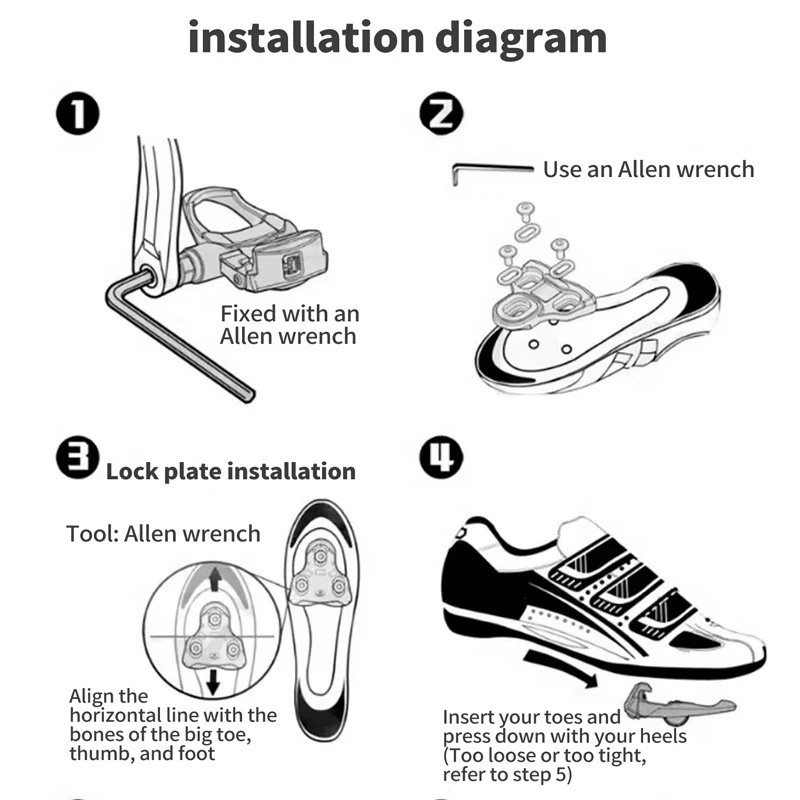 installation diagram

1

Fixed with an Allen wrench

2

Use an Allen wrench

3 Lock plate installation

Tool: Allen wrench

Align the horizontal line with the bones of the big toe, thumb, and foot

4

Insert your toes and press down with your heels (Too loose or too tight, refer to step 5)