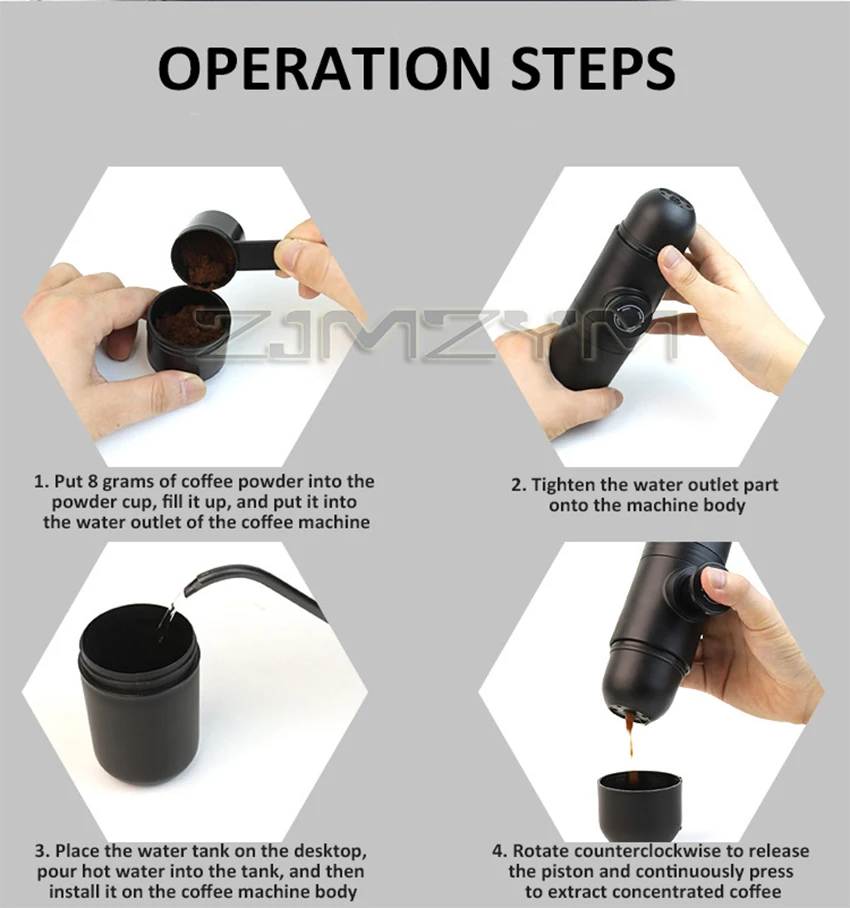 OPERATION STEPS

ZJMZYM

1. Put 8 grams of coffee powder into the powder cup, fill it up, and put it into the water outlet of the coffee machine

2. Tighten the water outlet part onto the machine body

3. Place the water tank on the desktop, pour hot water into the tank, and then install it on the coffee machine body

4. Rotate counterclockwise to release the piston and continuously press to extract concentrated coffee