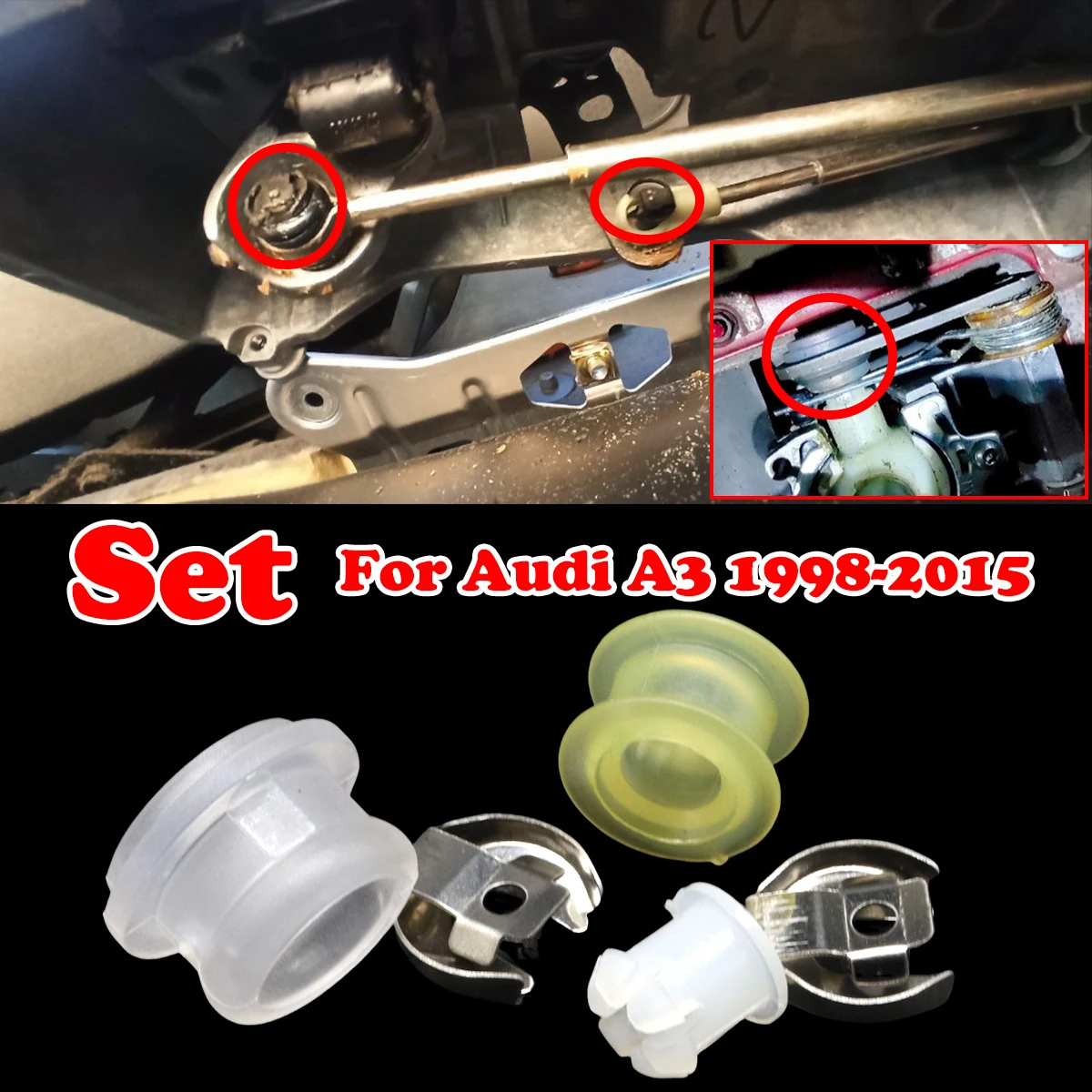 Set For Audi A3 1998-2015