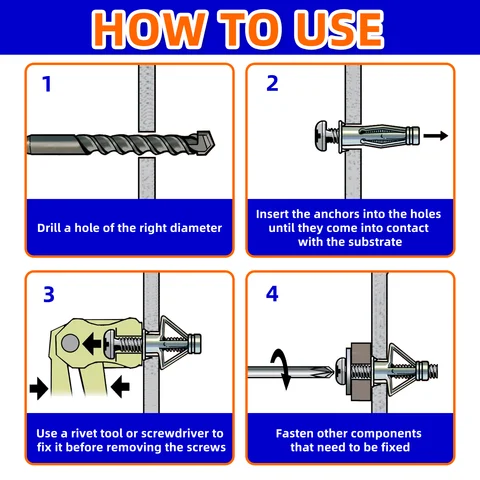 HOW TO USE

1

Drill a hole of the right diameter

2

Insert the anchors into the holes until they come into contact with the substrate

3

Use a rivet tool or screwdriver to fix it before removing the screws

4

Fasten other components that need to be fixed