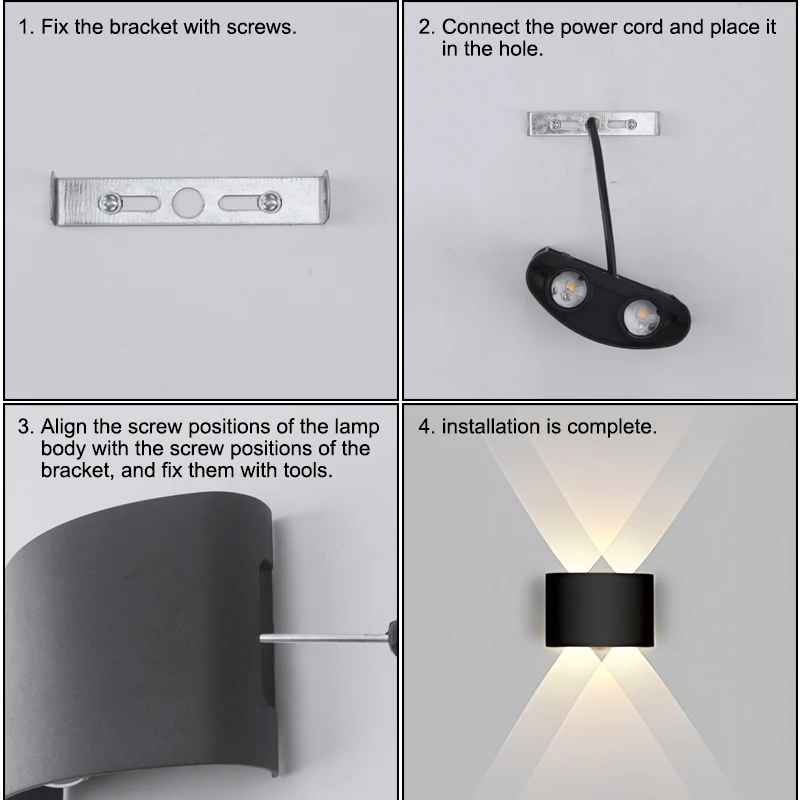 1. Fix the bracket with screws.

2. Connect the power cord and place it in the hole.

3. Align the screw positions of the lamp body with the screw positions of the bracket, and fix them with tools.

4. installation is complete.