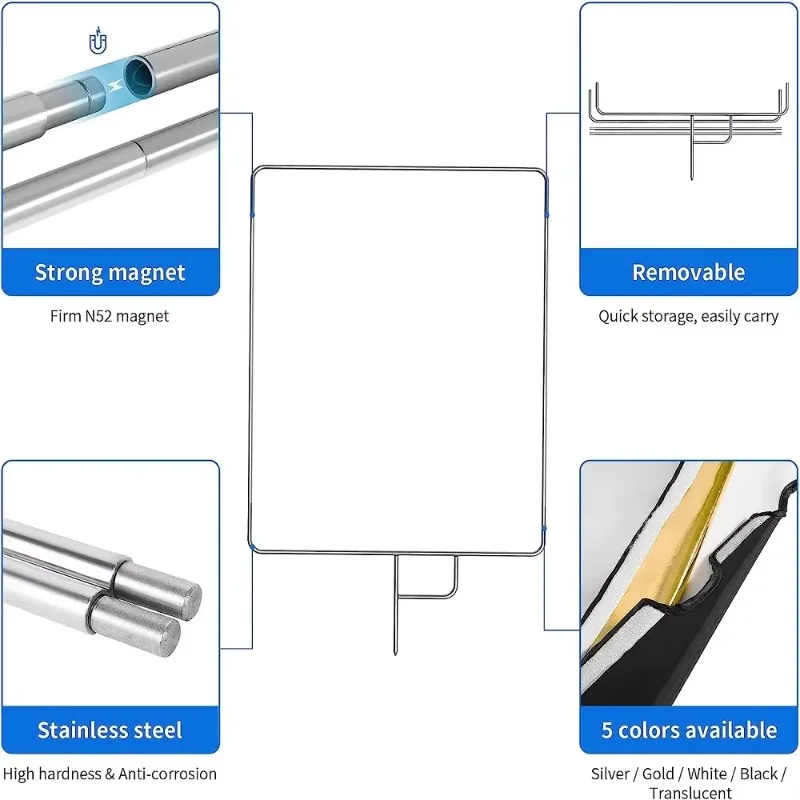 Strong magnet

Firm N52 magnet

Removable

Quick storage, easily carry

Stainless steel

High hardness & Anti-corrosion

5 colors available

Silver / Gold / White / Black / Translucent