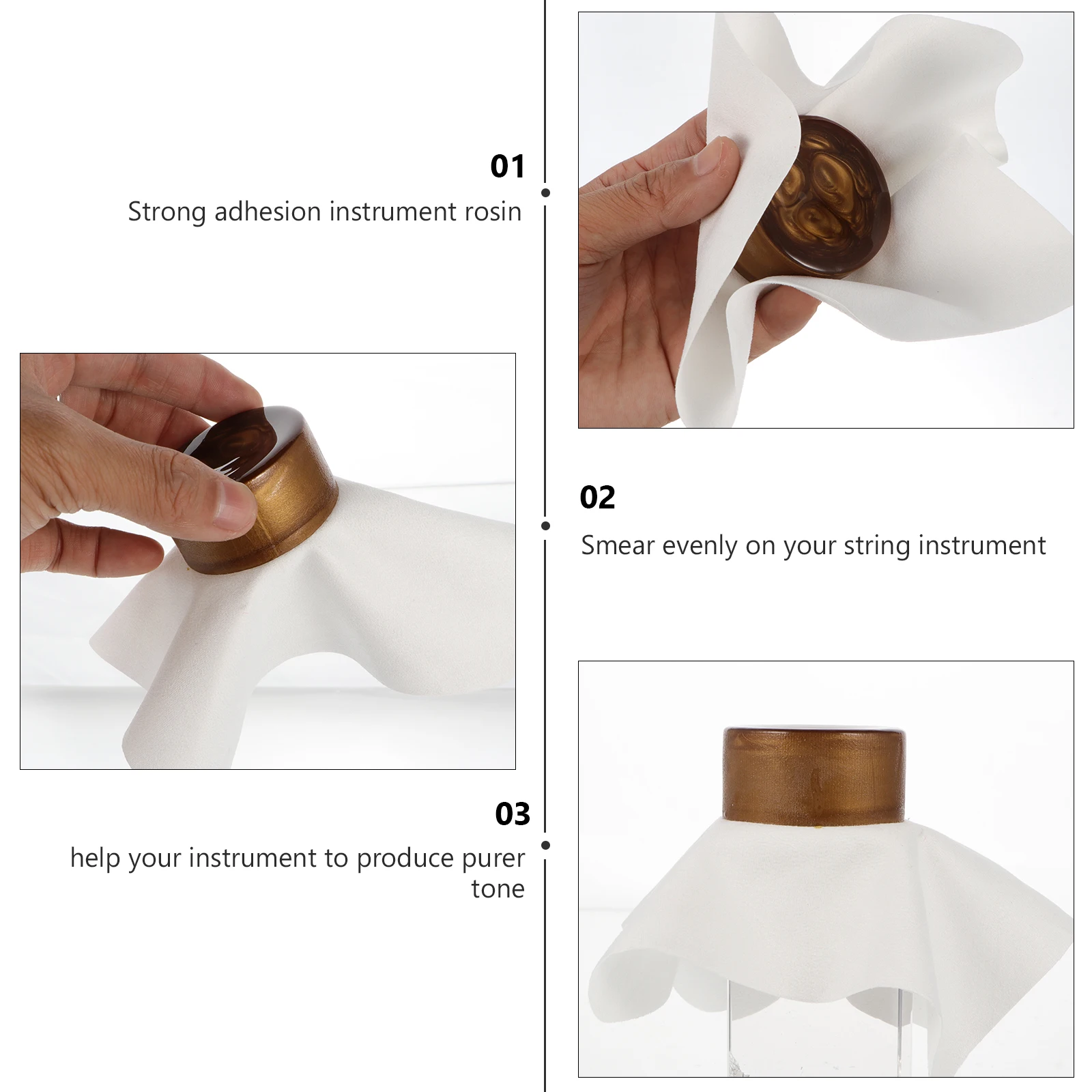 01
Strong adhesion instrument rosin

02
Smear evenly on your string instrument

03
help your instrument to produce purer tone