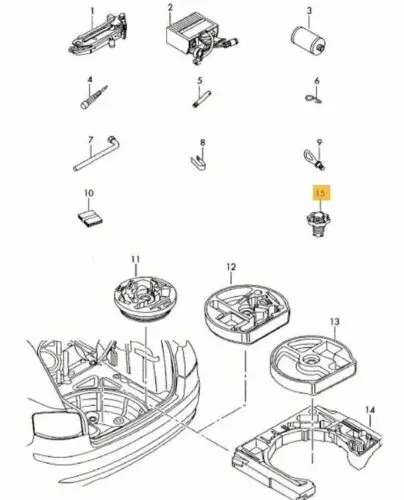 1
2
3
4
5
6
7
8
9
10
15
11
12
13
14