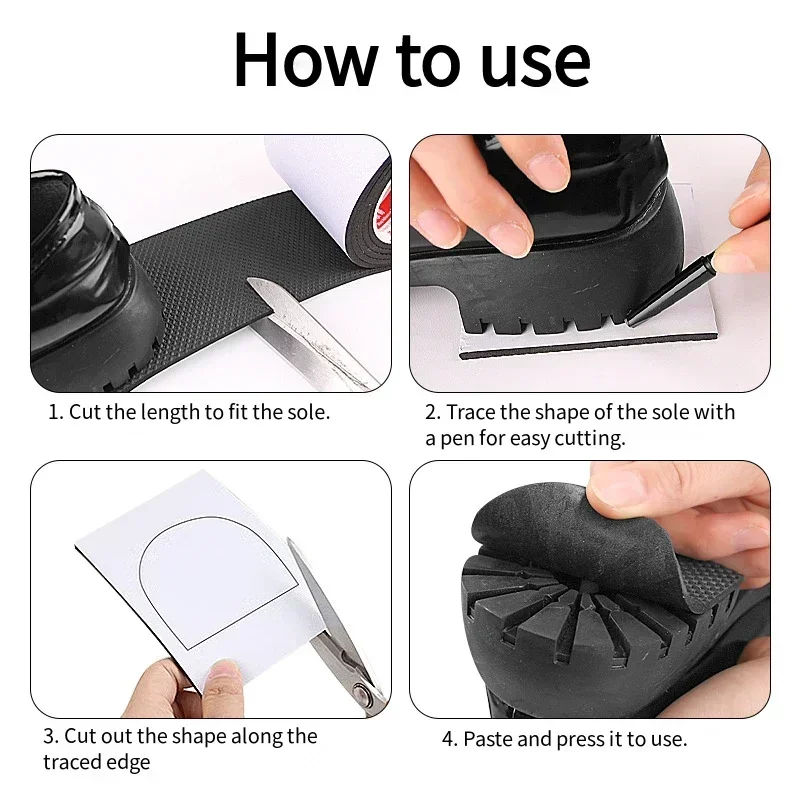 How to use

1. Cut the length to fit the sole.

2. Trace the shape of the sole with a pen for easy cutting.

3. Cut out the shape along the traced edge

4. Paste and press it to use.