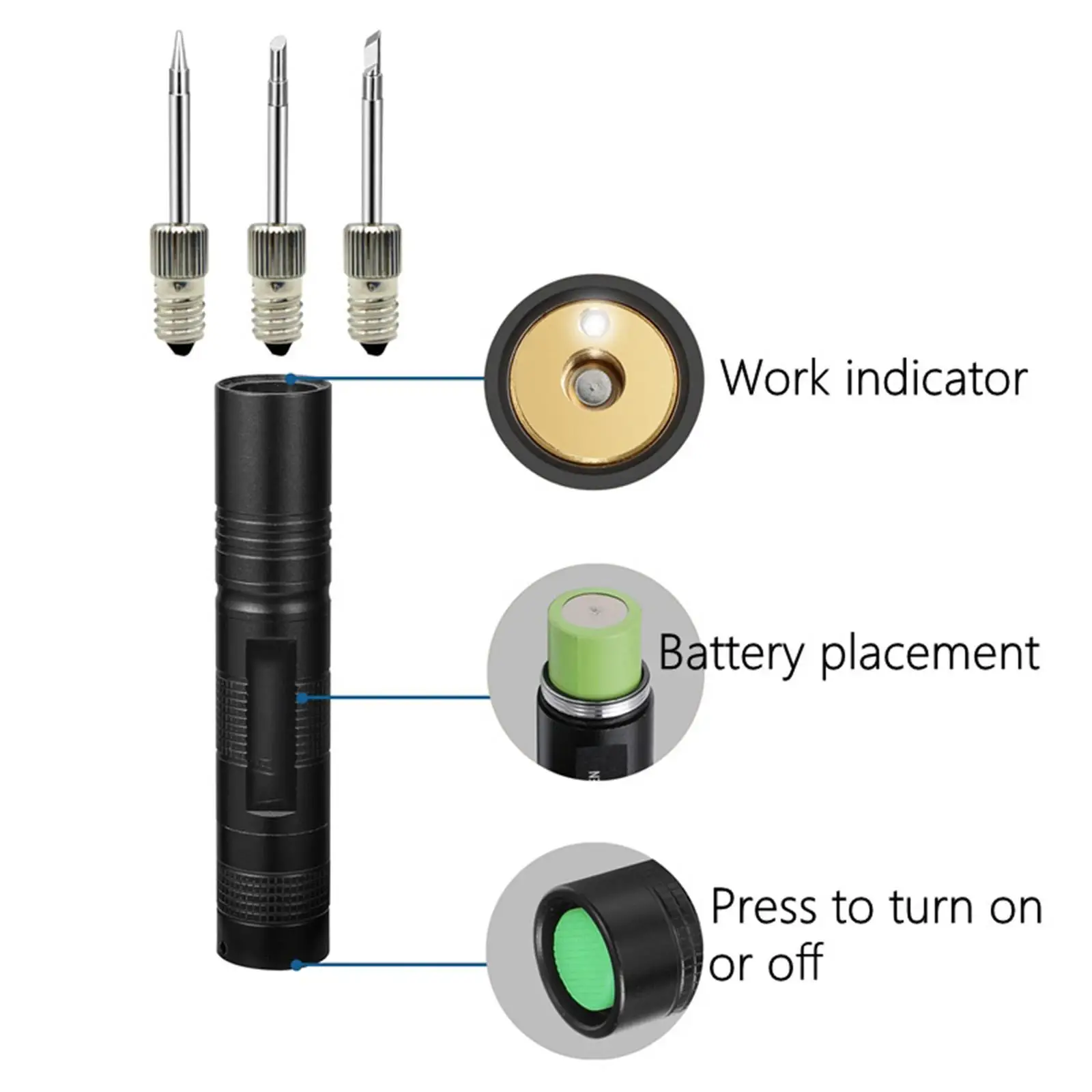 Work indicator

Battery placement

Press to turn on or off