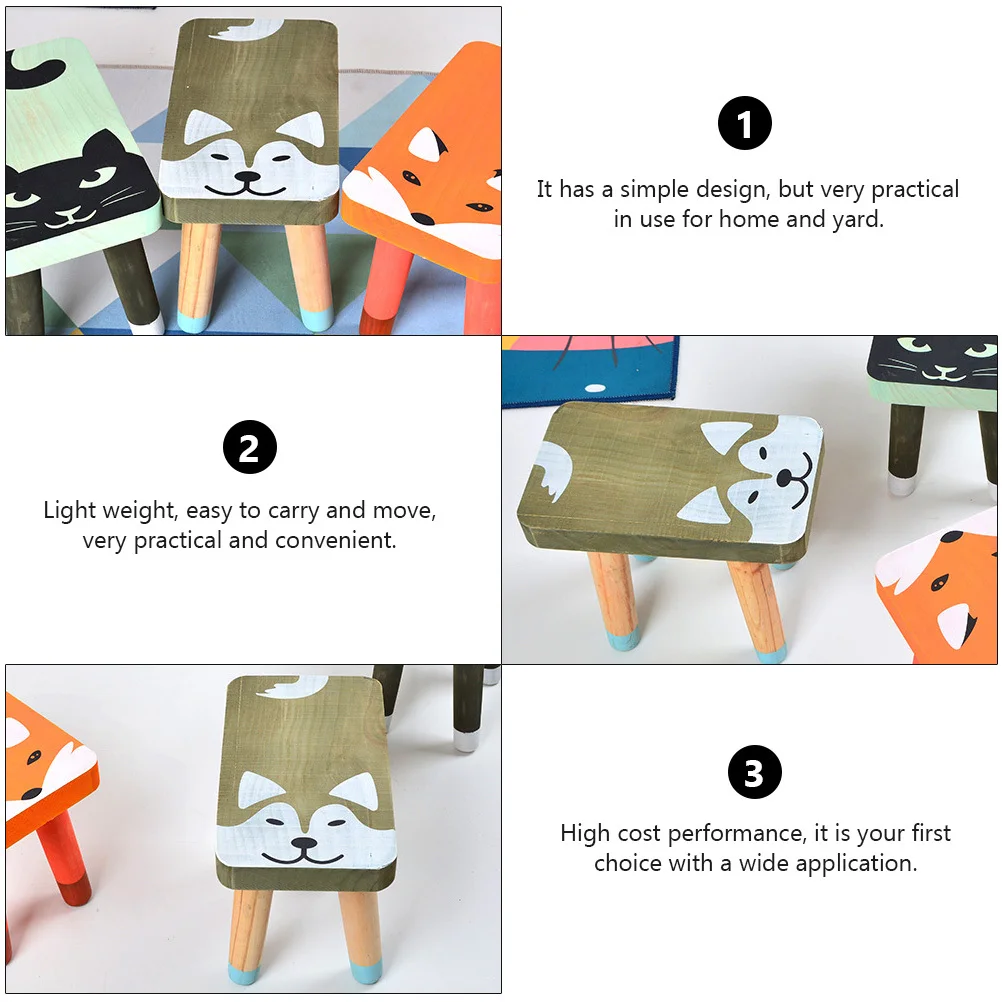 1

It has a simple design, but very practical in use for home and yard.

2

Light weight, easy to carry and move, very practical and convenient.

3

High cost performance, it is your first choice with a wide application.