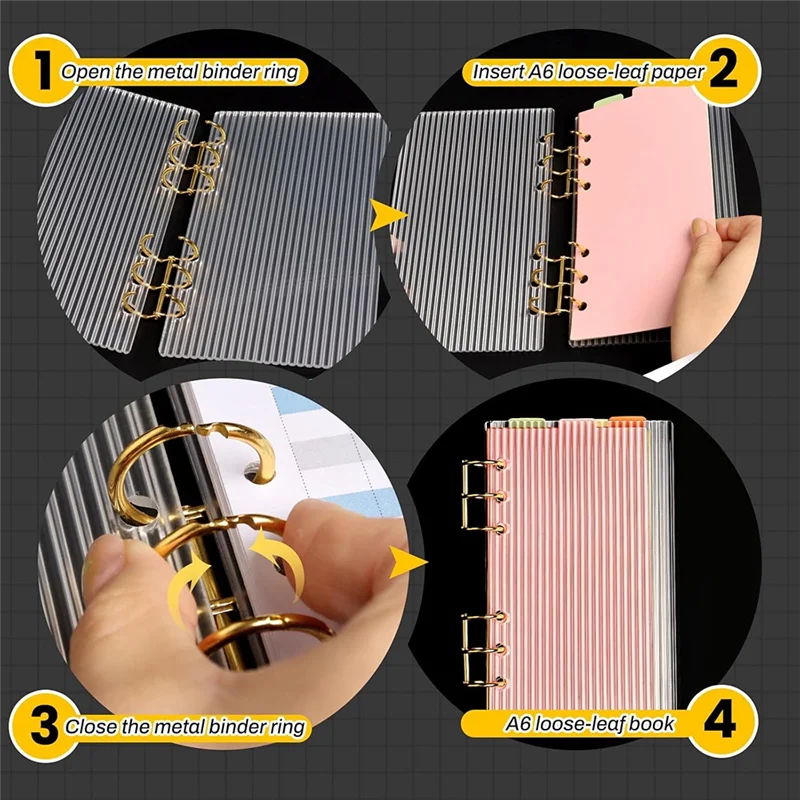 1 Open the metal binder ring

Insert A6 loose-leaf paper 2

3 Close the metal binder ring

A6 loose-leaf book 4