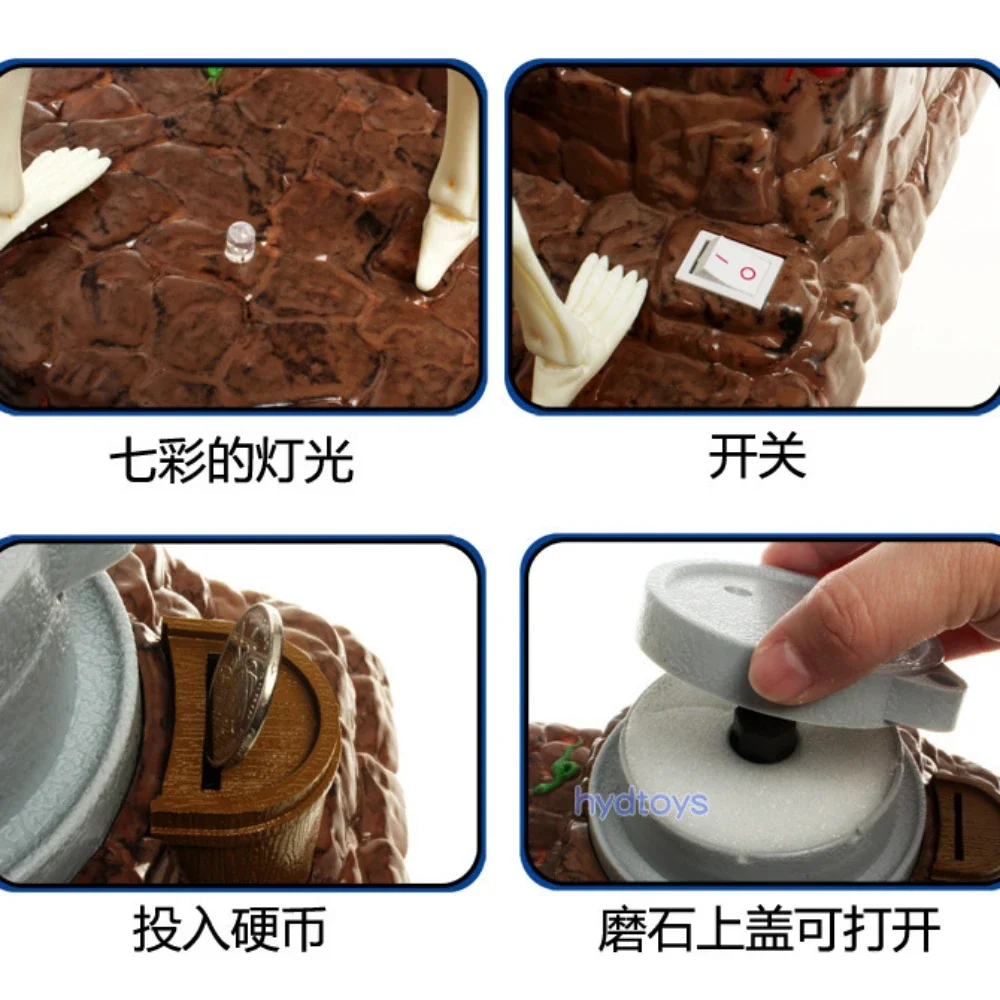 七彩的灯光

开关

投入硬币

hydtoys

磨石上盖可打开