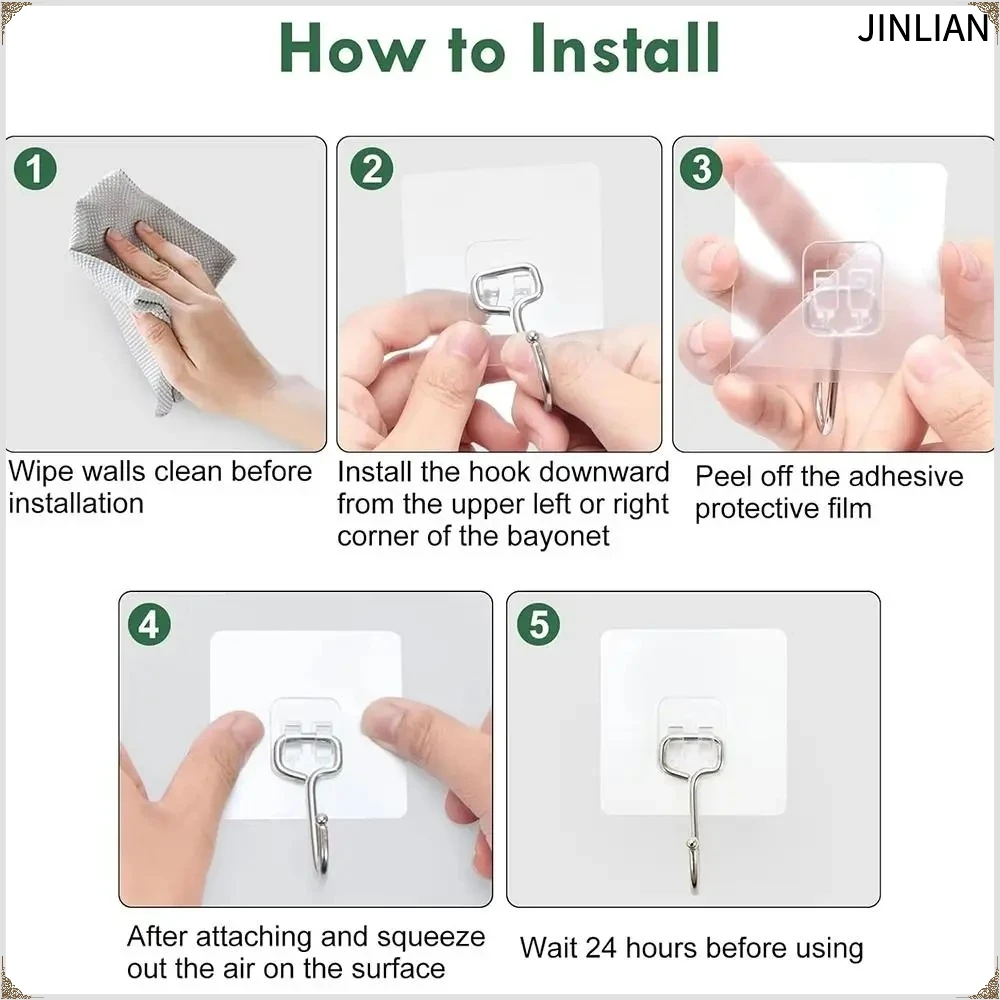 JINLIAN

How to Install

1

Wipe walls clean before installation

2

Install the hook downward from the upper left or right corner of the bayonet

3

Peel off the adhesive protective film

4

After attaching and squeeze out the air on the surface

5

Wait 24 hours before using