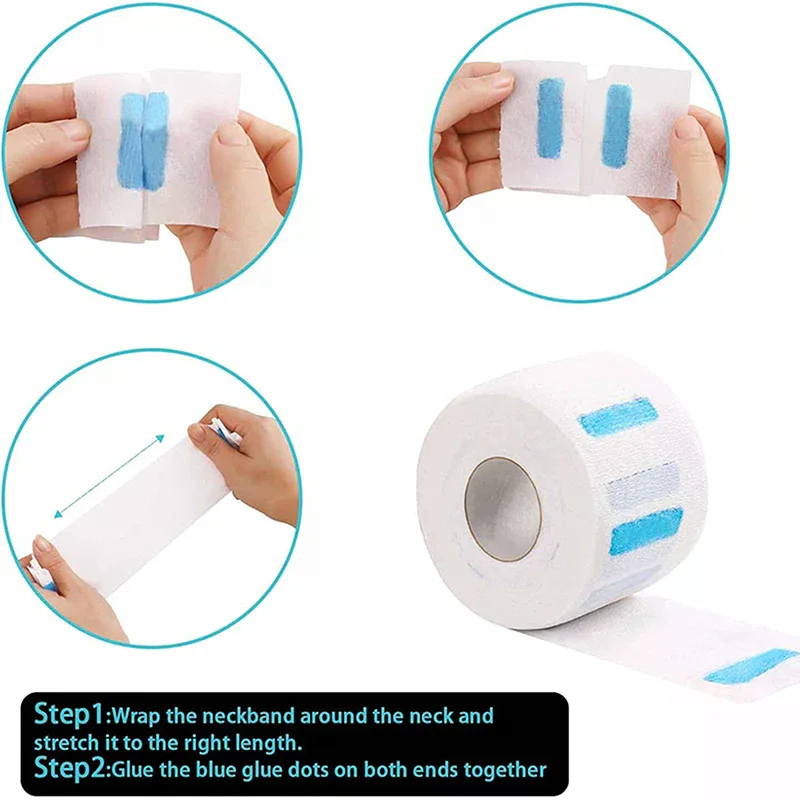 Step1:Wrap the neckband around the neck and stretch it to the right length.
Step2:Glue the blue glue dots on both ends together