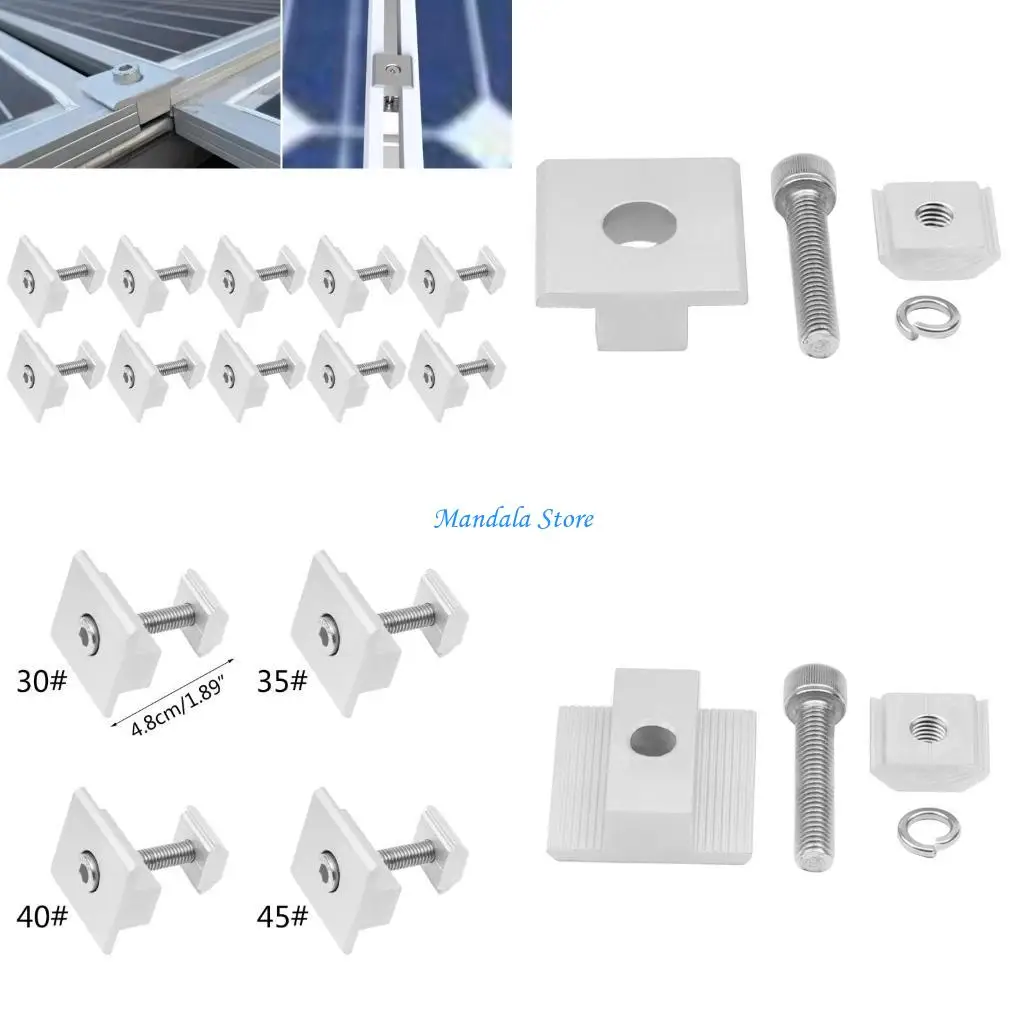 Mandala Store

30#

4.8cm/1.89"

35#

40#

45#