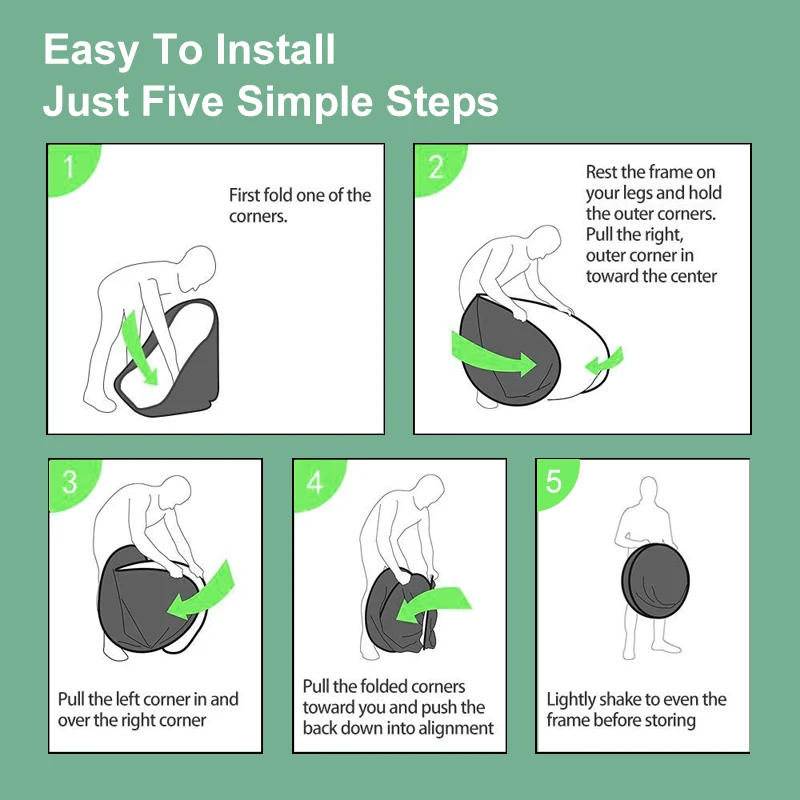 Easy To Install
Just Five Simple Steps

1

First fold one of the corners.

2

Rest the frame on your legs and hold the outer corners. Pull the right, outer corner in toward the center

3

Pull the left corner in and over the right corner

4

Pull the folded corners toward you and push the back down into alignment

5

Lightly shake to even the frame before storing